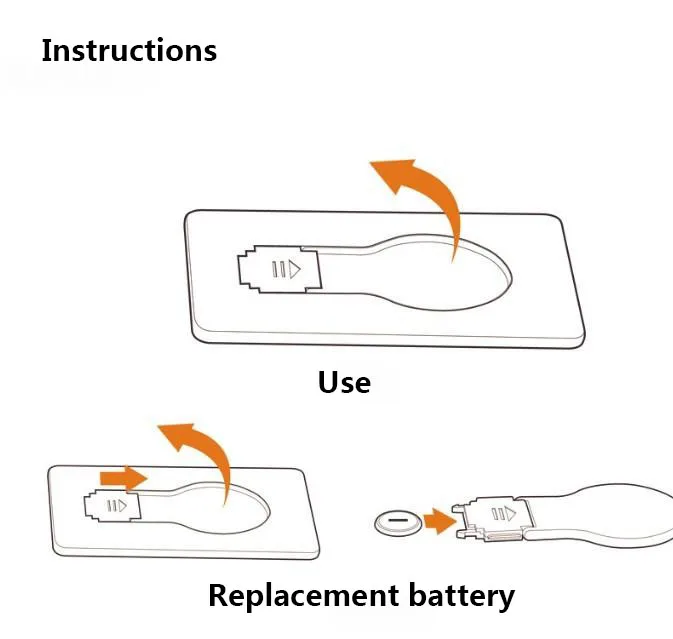 Instructions

Use

Replacement battery