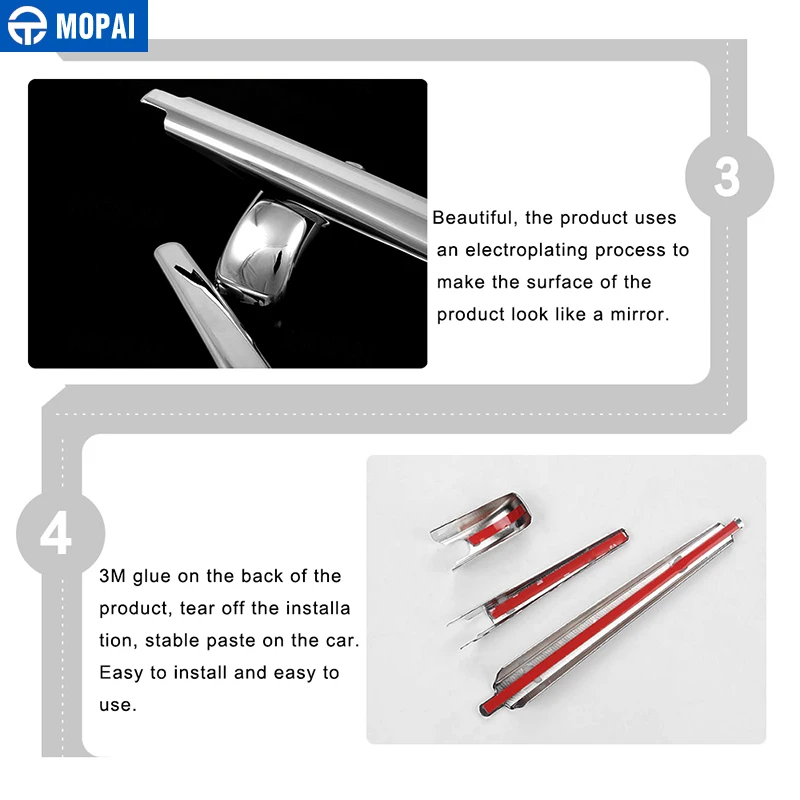 MOPAI

3

Beautiful, the product uses an electroplating process to make the surface of the product look like a mirror.

4

3M glue on the back of the product, tear off the installa tion, stable paste on the car. Easy to install and easy to use.