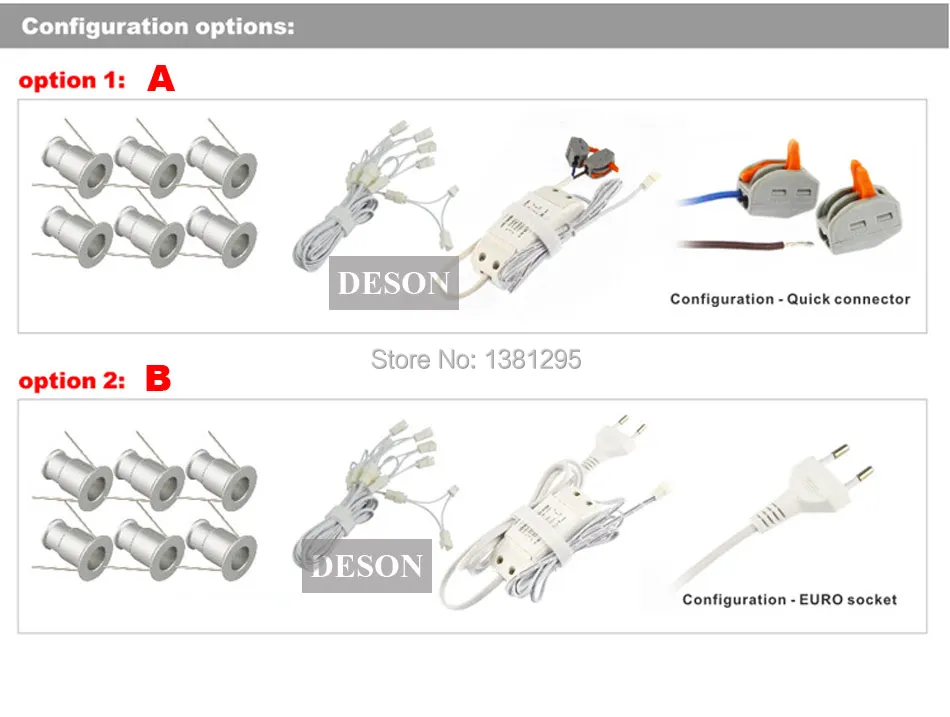 Configuration options:

option 1: A

DESON

Configuration - Quick connector

Store No: 1381295

option 2: B

DESON

Configuration - EURO socket