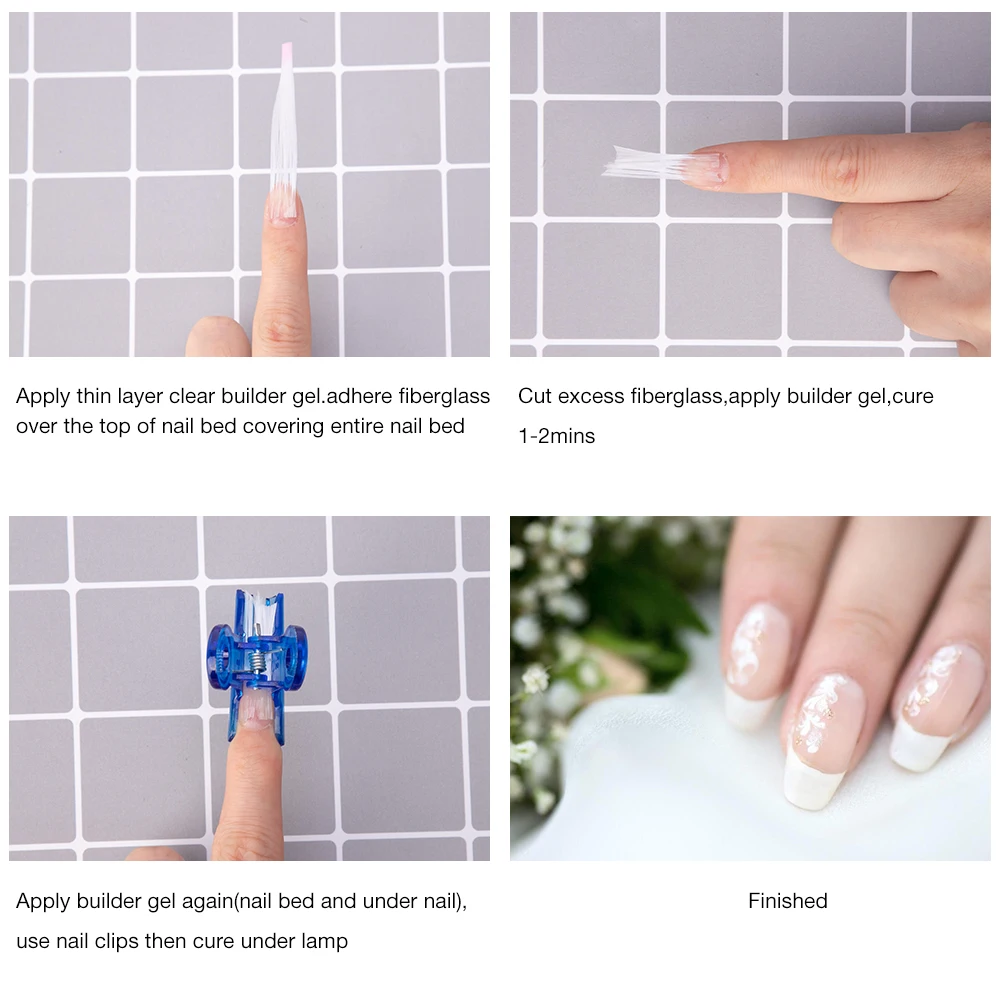 Apply thin layer clear builder gel.adhere fiberglass over the top of nail bed covering entire nail bed

Cut excess fiberglass,apply builder gel,cure 1-2mins

Apply builder gel again(nail bed and under nail), use nail clips then cure under lamp

Finished