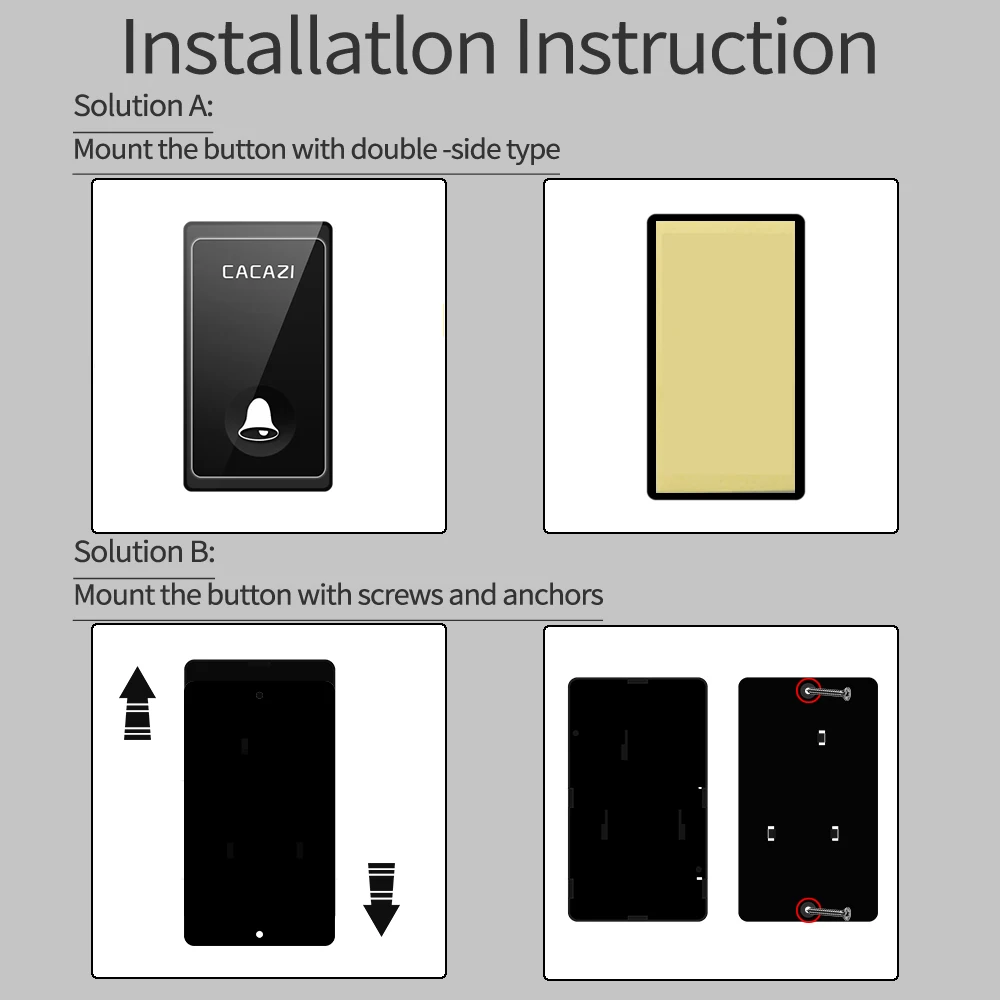 Installatlon Instruction

Solution A:

Mount the button with double -side type

CACAZI

Solution B:

Mount the button with screws and anchors