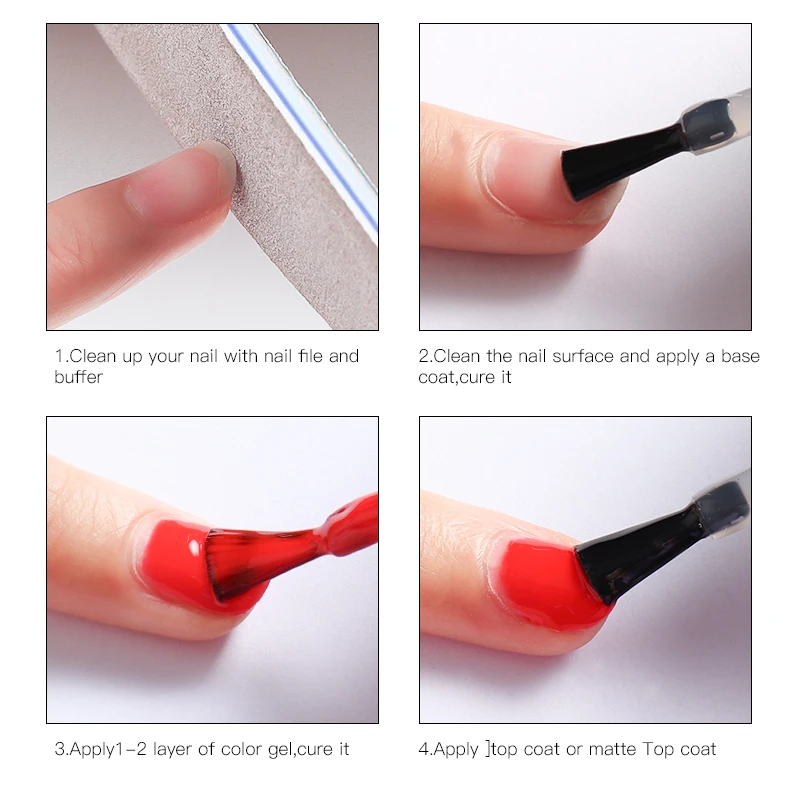 1.Clean up your nail with nail file and buffer

2.Clean the nail surface and apply a base coat,cure it

3.Apply1-2 layer of color gel,cure it

4.Apply ]top coat or matte Top coat