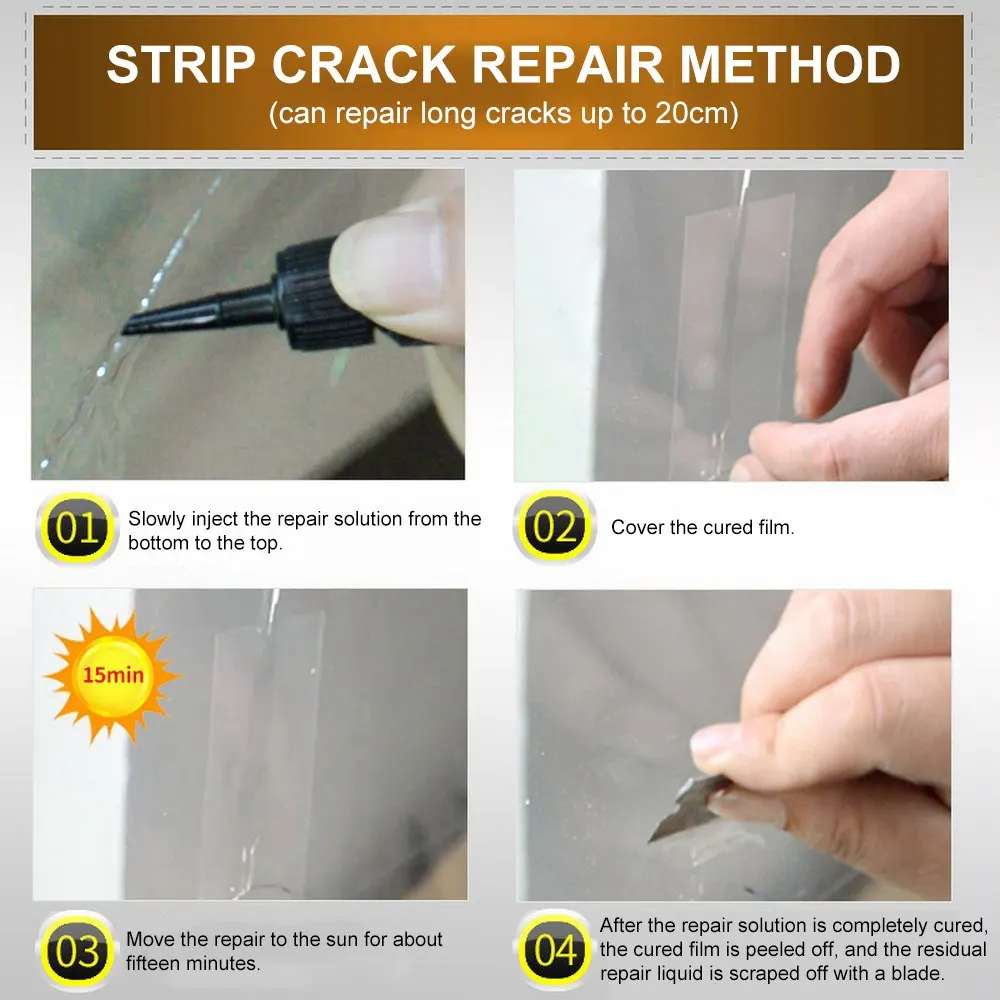 STRIP CRACK REPAIR METHOD
(can repair long cracks up to 20cm)

01 Slowly inject the repair solution from the bottom to the top.

02 Cover the cured film.

15min

03 Move the repair to the sun for about fifteen minutes.

04 After the repair solution is completely cured, the cured film is peeled off, and the residual repair liquid is scraped off with a blade.