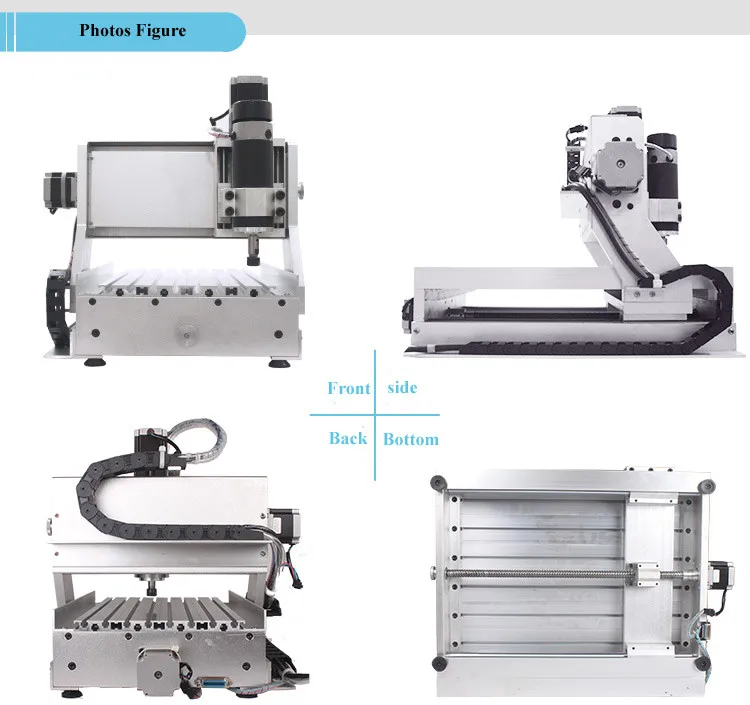 Photos Figure

Front side

Back Bottom