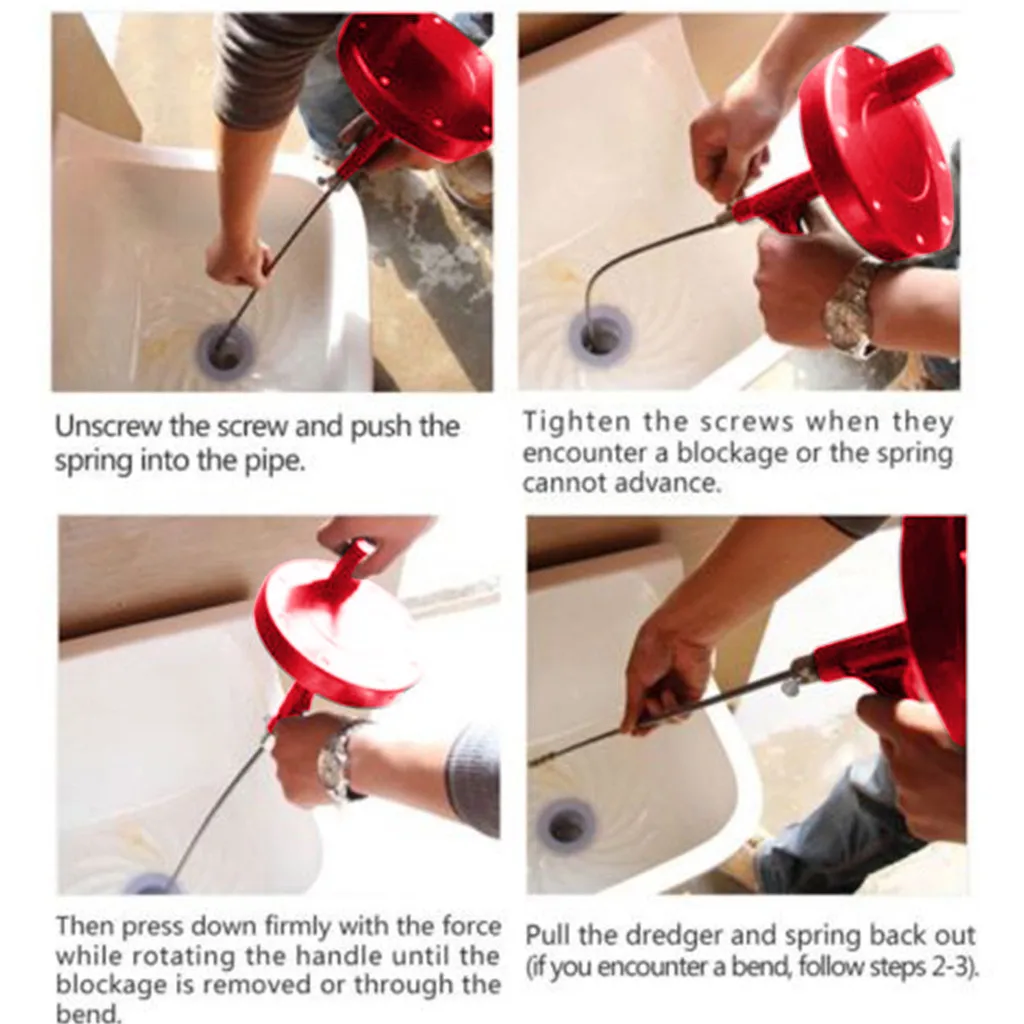 Unscrew the screw and push the spring into the pipe.

Tighten the screws when they encounter a blockage or the spring cannot advance.

Then press down firmly with the force while rotating the handle until the blockage is removed or through the bend.

Pull the dredger and spring back out (if you encounter a bend, follow steps 2-3).