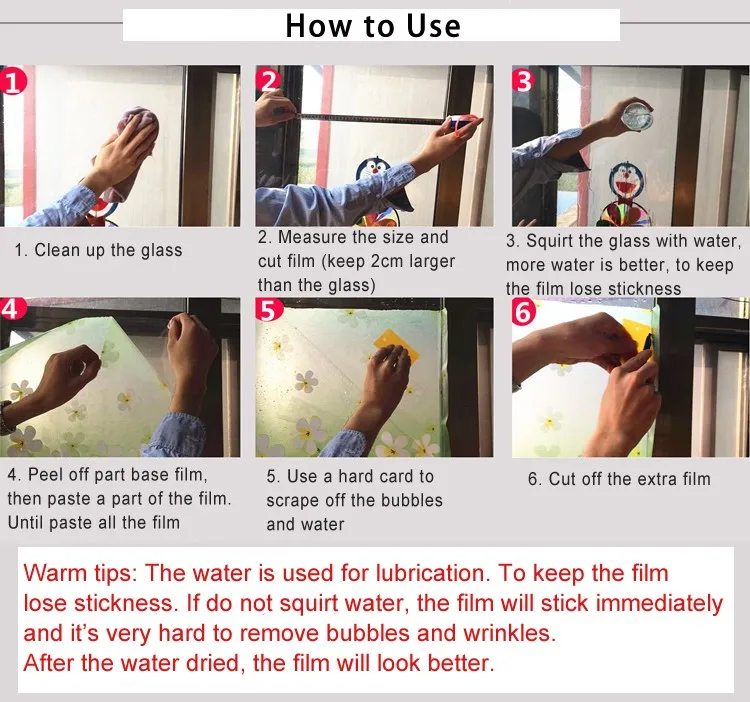 How to Use

1

1. Clean up the glass

2

2. Measure the size and cut film (keep 2cm larger than the glass)

3

3. Squirt the glass with water, more water is better, to keep the film lose stickness

4

4. Peel off part base film, then paste a part of the film. Until paste all the film

5

5. Use a hard card to scrape off the bubbles and water

6

6. Cut off the extra film

Warm tips: The water is used for lubrication. To keep the film lose stickness. If do not squirt water, the film will stick immediately and it's very hard to remove bubbles and wrinkles.
After the water dried, the film will look better.