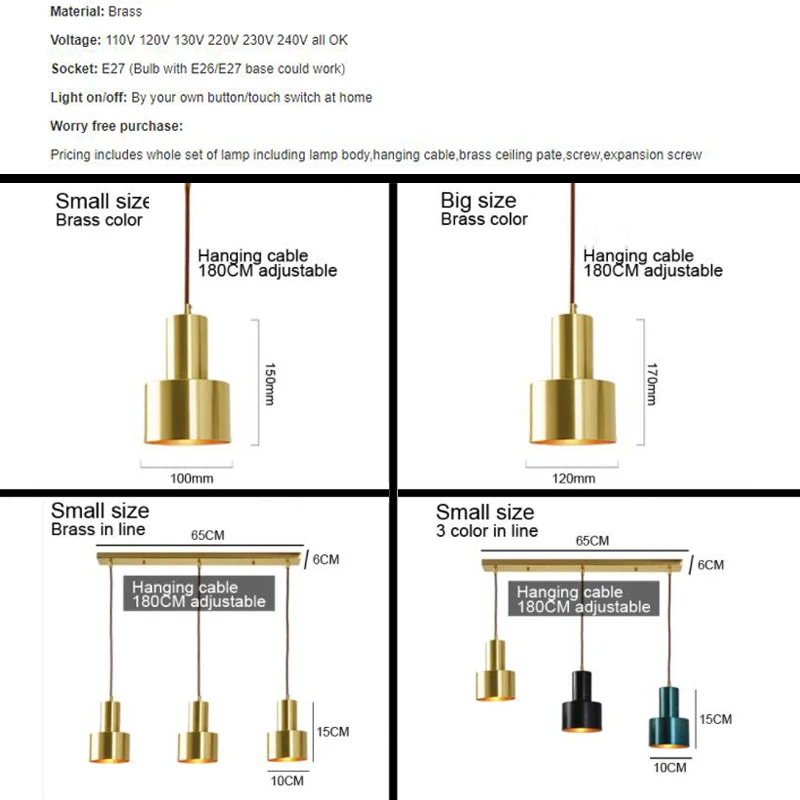 Material: Brass

Voltage: 110V 120V 130V 220V 230V 240V all OK

Socket: E27 (Bulb with E26/E27 base could work)

Light on/off: By your own button/touch switch at home

Worry free purchase:

Pricing includes whole set of lamp including lamp body,hanging cable,brass ceiling pate,screw,expansion screw

Small size
Brass color

Hanging cable
180CM adjustable

150mm

100mm

Big size
Brass color

Hanging cable
180CM adjustable

170mm

120mm

Small size
Brass in line

65CM

6CM

Hanging cable
180CM adjustable

15CM

10CM

Small size
3 color in line

65CM

6CM

Hanging cable
180CM adjustable

15CM

10CM