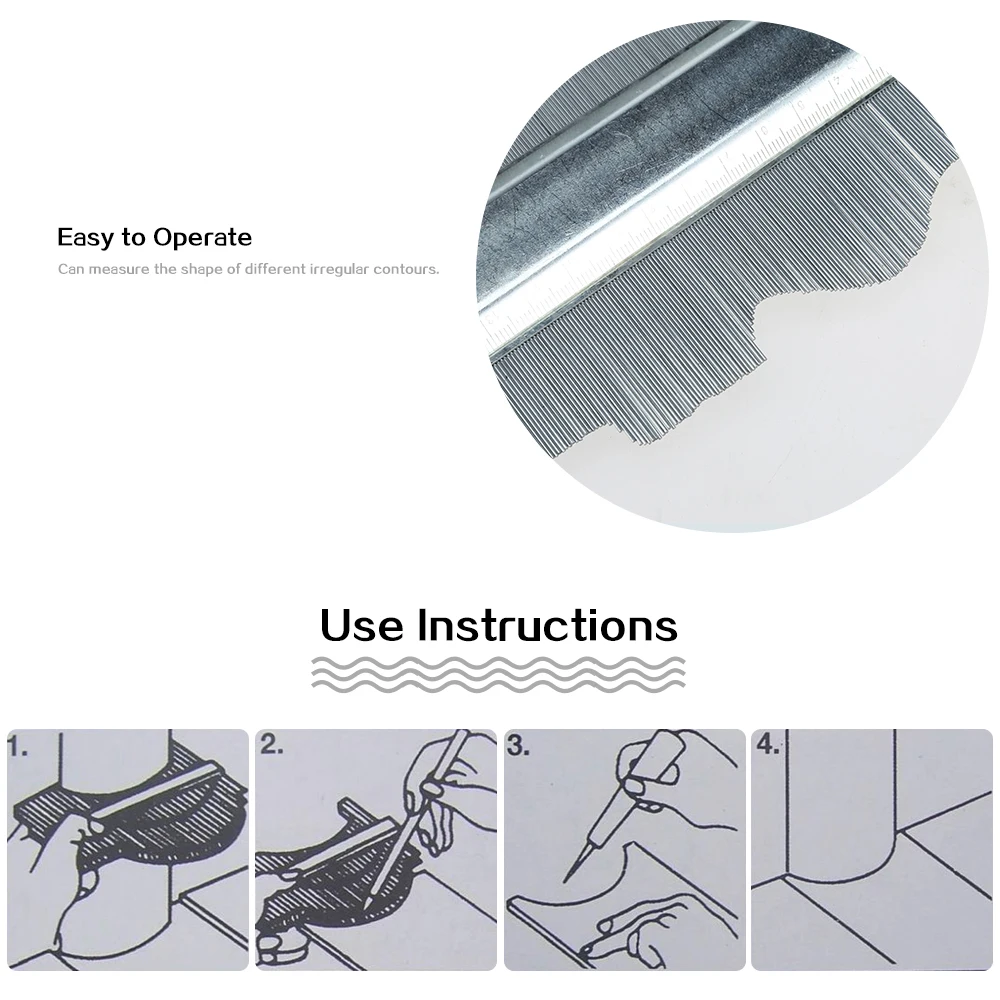 Easy to Operate

Can measure the shape of different irregular contours.

Use Instructions

1.

2.

3.

4.