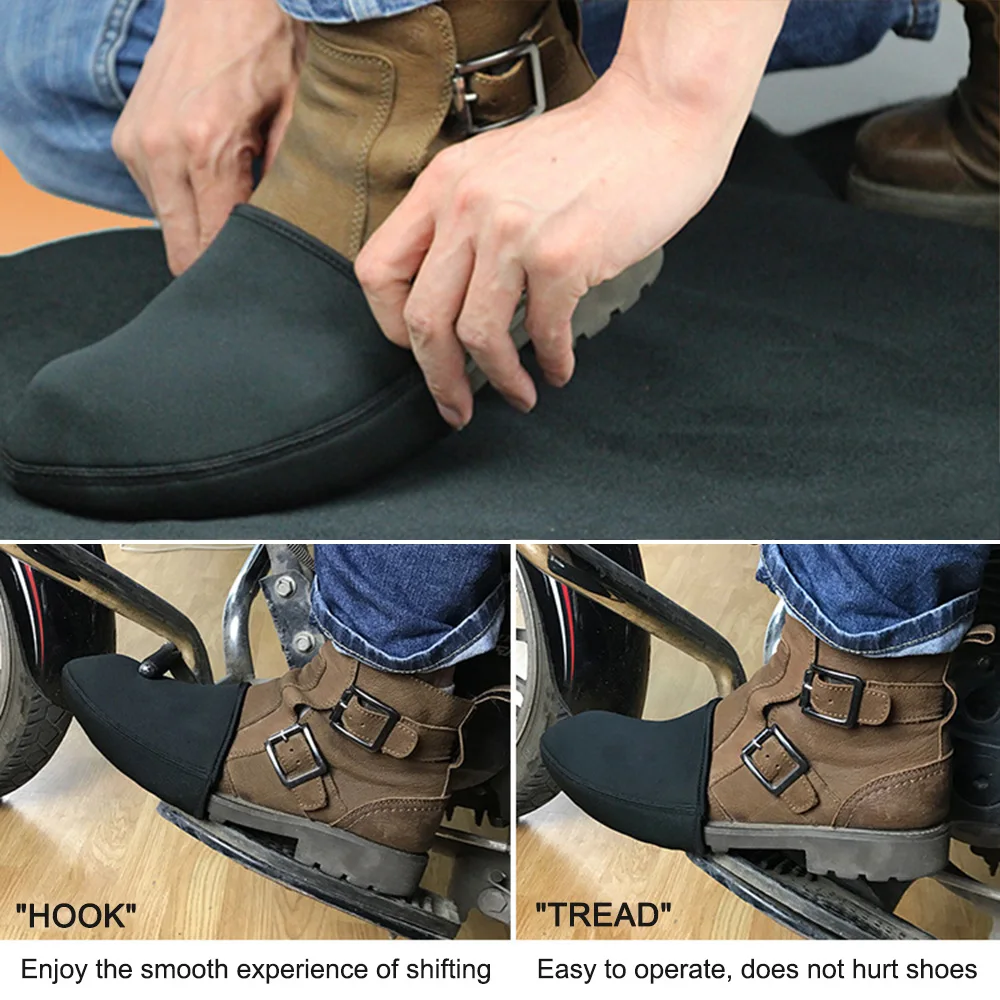 "HOOK"

Enjoy the smooth experience of shifting

"TREAD"

Easy to operate, does not hurt shoes