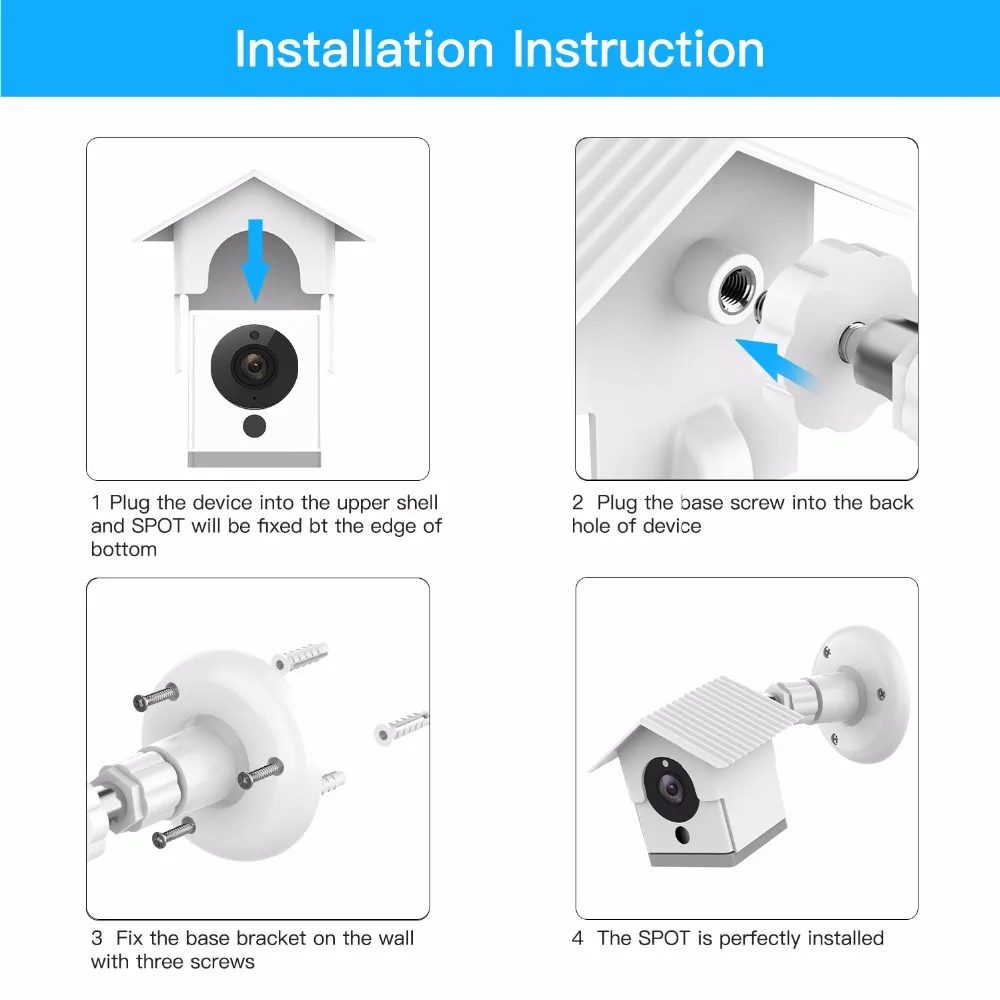 Installation Instruction

1 Plug the device into the upper shell and SPOT will be fixed bt the edge of bottom

2 Plug the base screw into the back hole of device

3 Fix the base bracket on the wall with three screws

4 The SPOT is perfectly installed