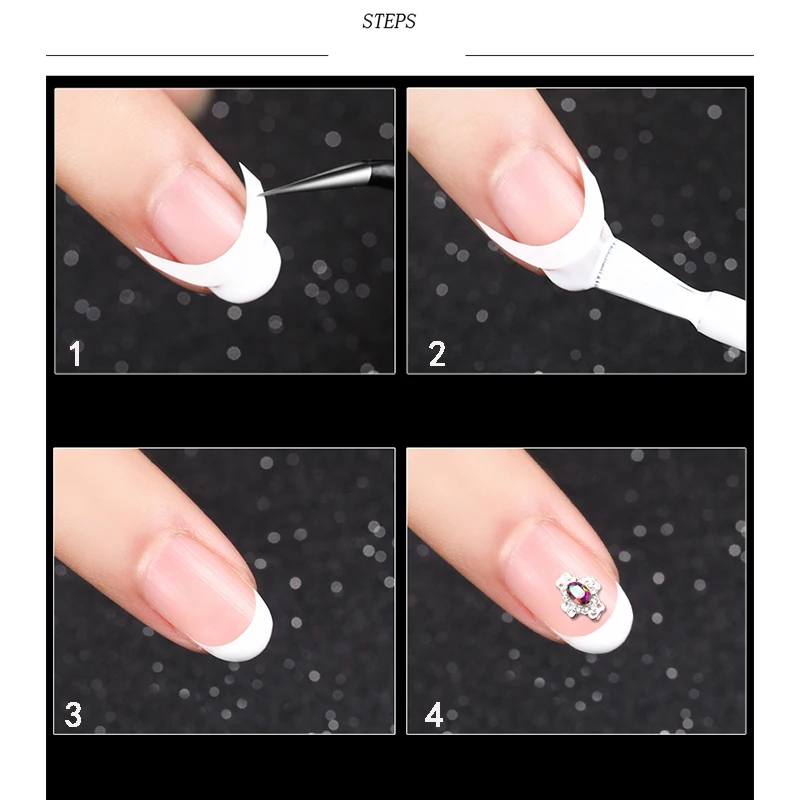 STEPS

1

2

3

4