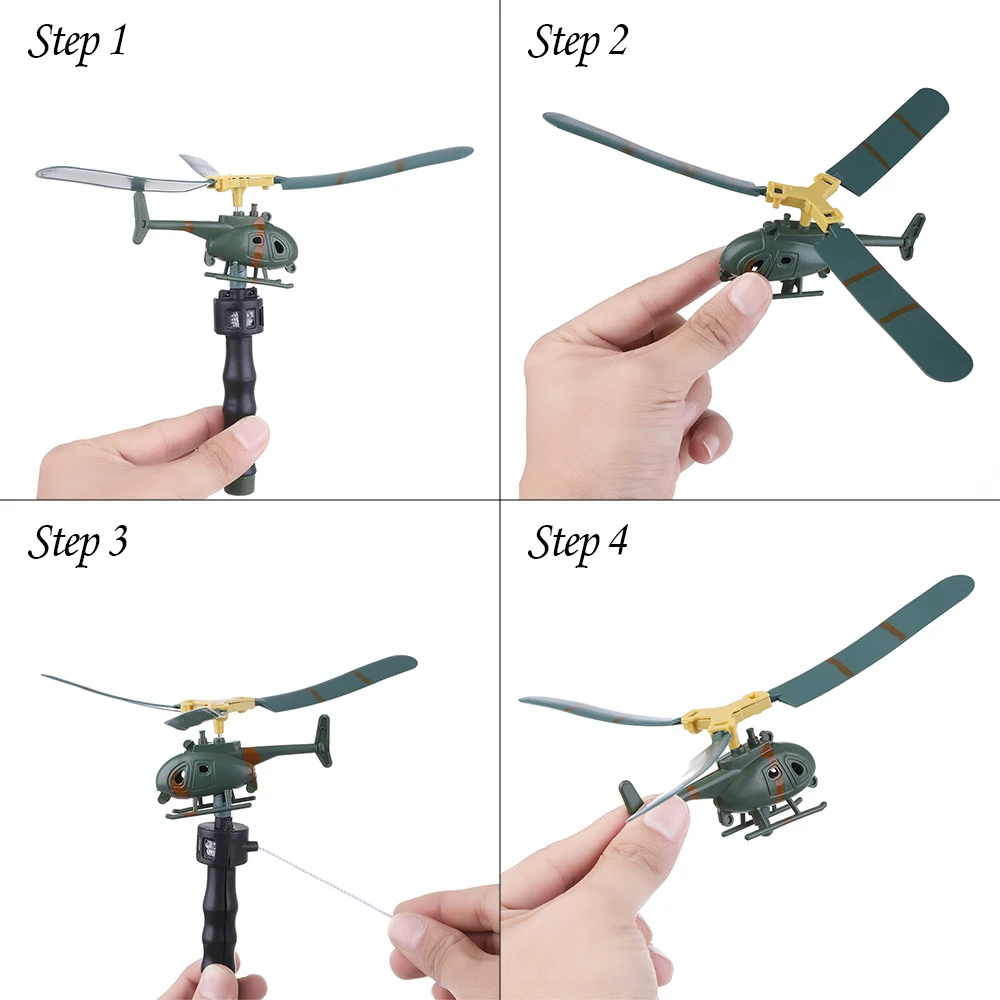 Step 1

Step 2

Step 3

Step 4