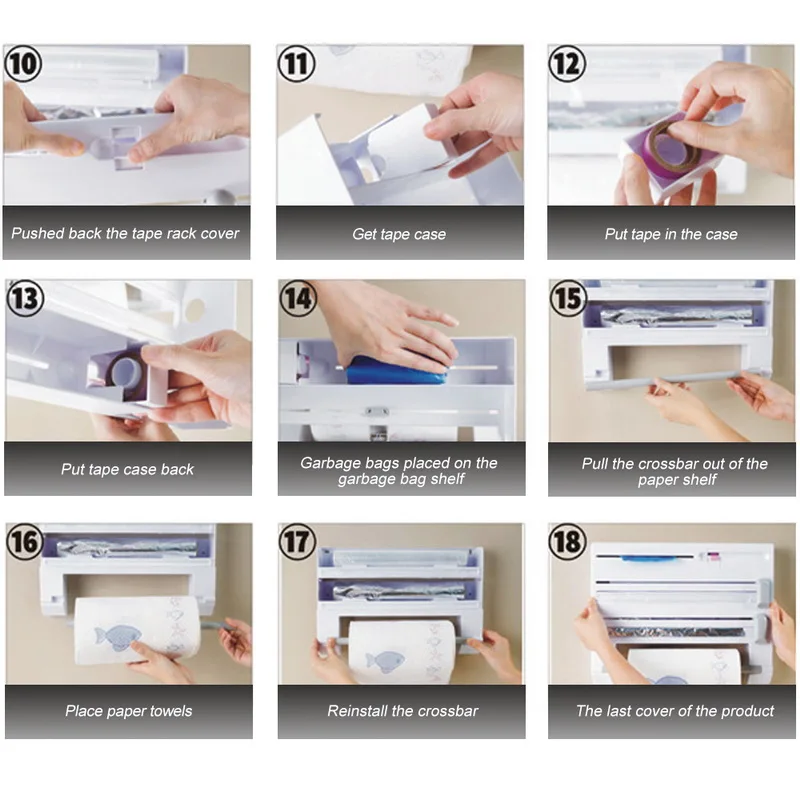 10
Pushed back the tape rack cover

11
Get tape case

12
Put tape in the case

13
Put tape case back

14
Garbage bags placed on the garbage bag shelf

15
Pull the crossbar out of the paper shelf

16
Place paper towels

17
Reinstall the crossbar

18
The last cover of the product