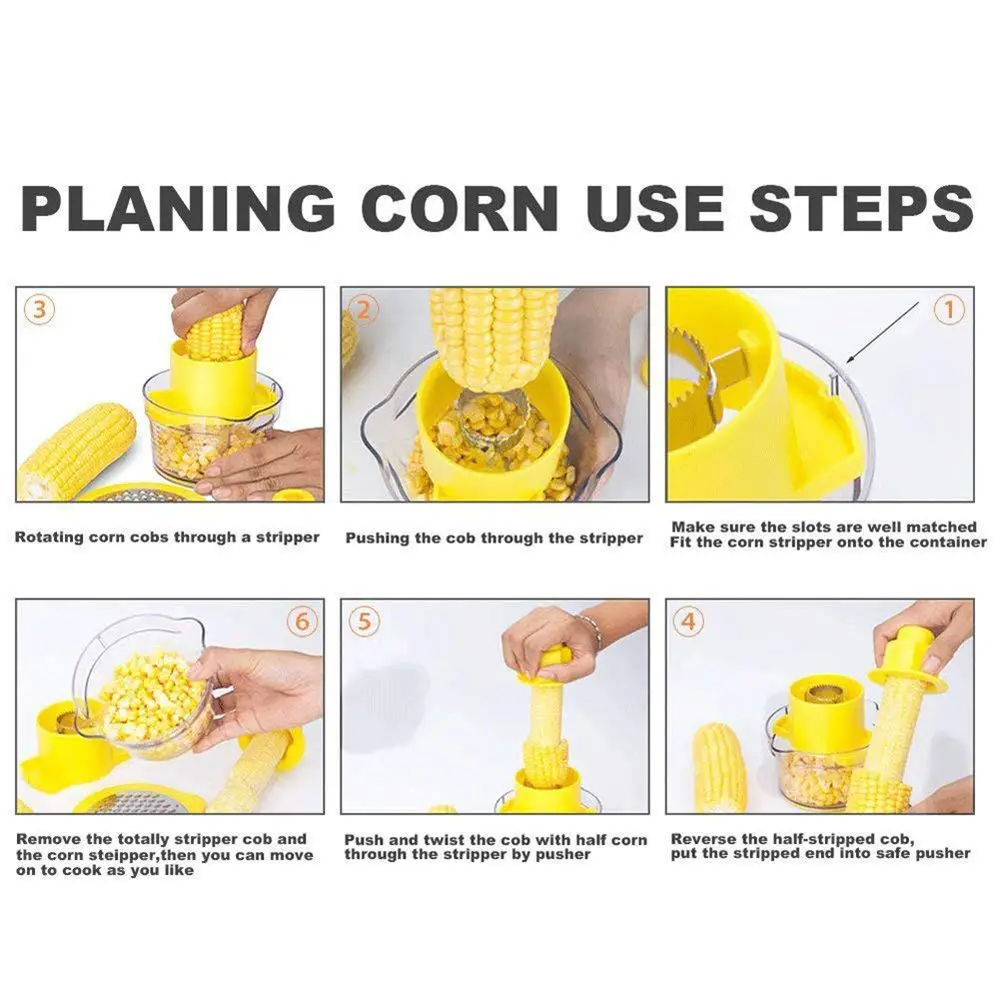 PLANING CORN USE STEPS

3

Rotating corn cobs through a stripper

2

Pushing the cob through the stripper

1

Make sure the slots are well matched
Fit the corn stripper onto the container

6

Remove the totally stripper cob and the corn steipper,then you can move on to cook as you like

5

Push and twist the cob with half corn through the stripper by pusher

4

Reverse the half-stripped cob, put the stripped end into safe pusher