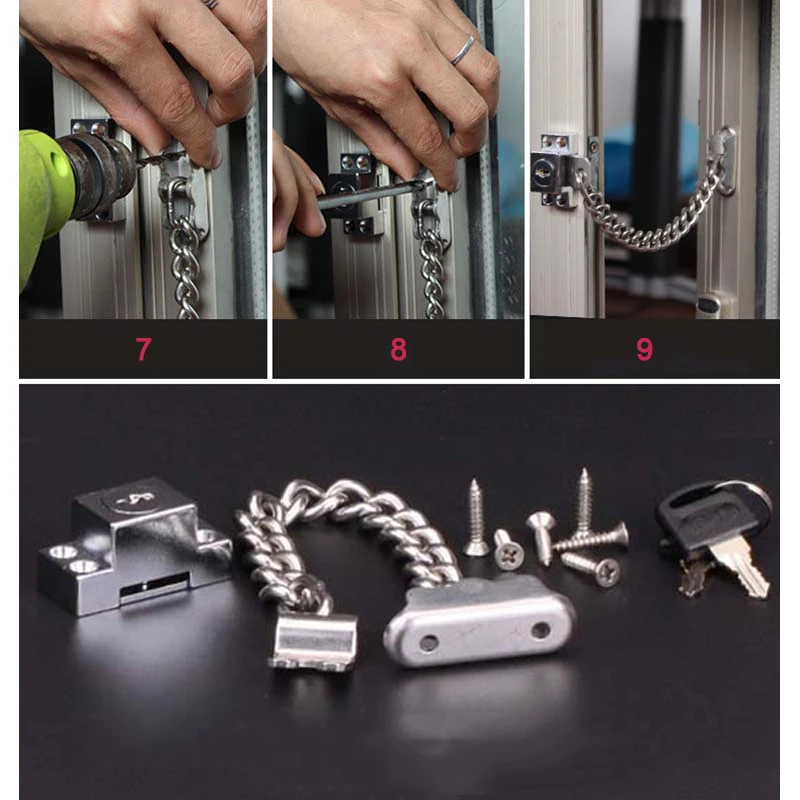 7

8

9