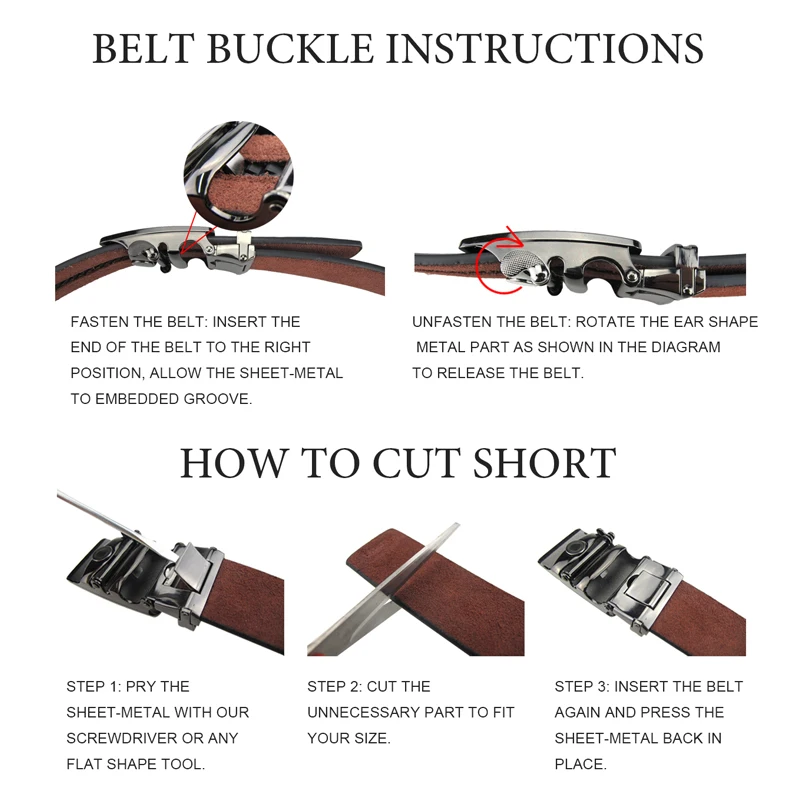 BELT BUCKLE INSTRUCTIONS

FASTEN THE BELT: INSERT THE END OF THE BELT TO THE RIGHT POSITION, ALLOW THE SHEET-METAL TO EMBEDDED GROOVE.

UNFASTEN THE BELT: ROTATE THE EAR SHAPE METAL PART AS SHOWN IN THE DIAGRAM TO RELEASE THE BELT.

HOW TO CUT SHORT

STEP 1: PRY THE SHEET-METAL WITH OUR SCREWDRIVER OR ANY FLAT SHAPE TOOL.

STEP 2: CUT THE UNNECESSARY PART TO FIT YOUR SIZE.

STEP 3: INSERT THE BELT AGAIN AND PRESS THE SHEET-METAL BACK IN PLACE.