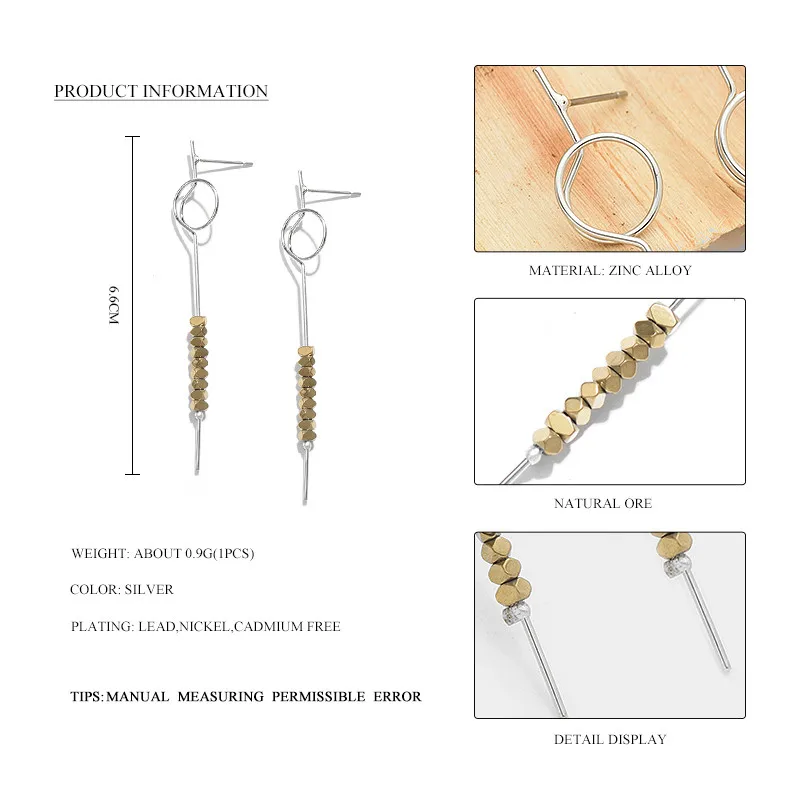 PRODUCT INFORMATION

6.6CM

WEIGHT: ABOUT 0.9G(1PCS)

COLOR: SILVER

PLATING: LEAD,NICKEL,CADMIUM FREE

TIPS: MANUAL MEASURING PERMISSIBLE ERROR

MATERIAL: ZINC ALLOY

NATURAL ORE

DETAIL DISPLAY