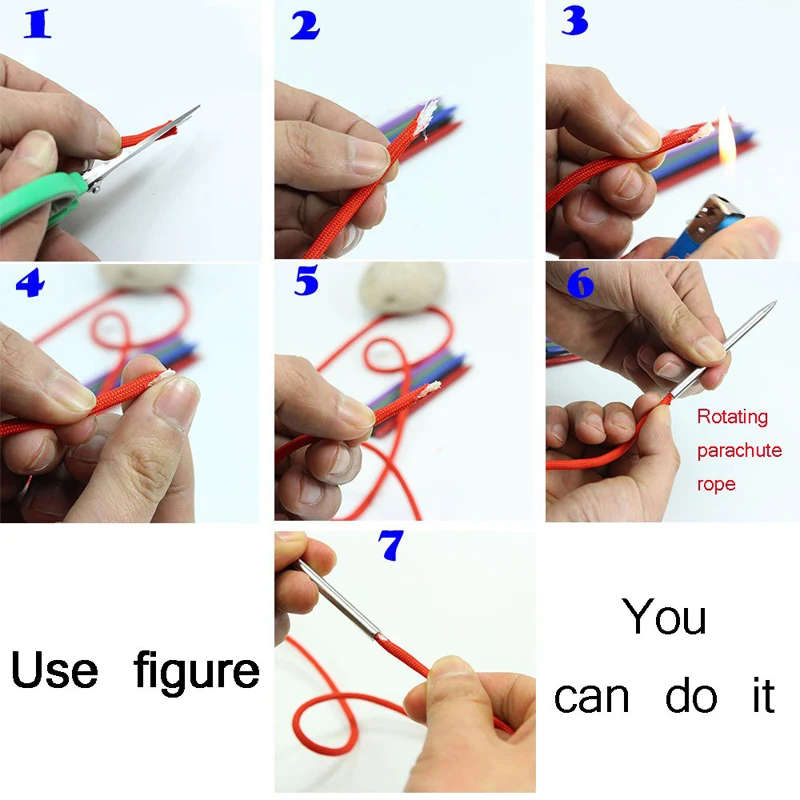 1

2

3

4

5

6

Rotating parachute rope

7

Use figure

You can do it