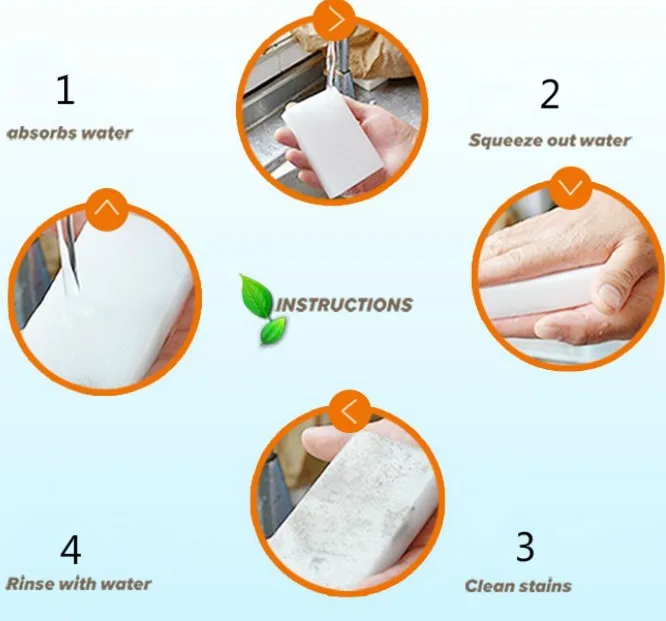 1
absorbs water

2
Squeeze out water

INSTRUCTIONS

4
Rinse with water

3
Clean stains