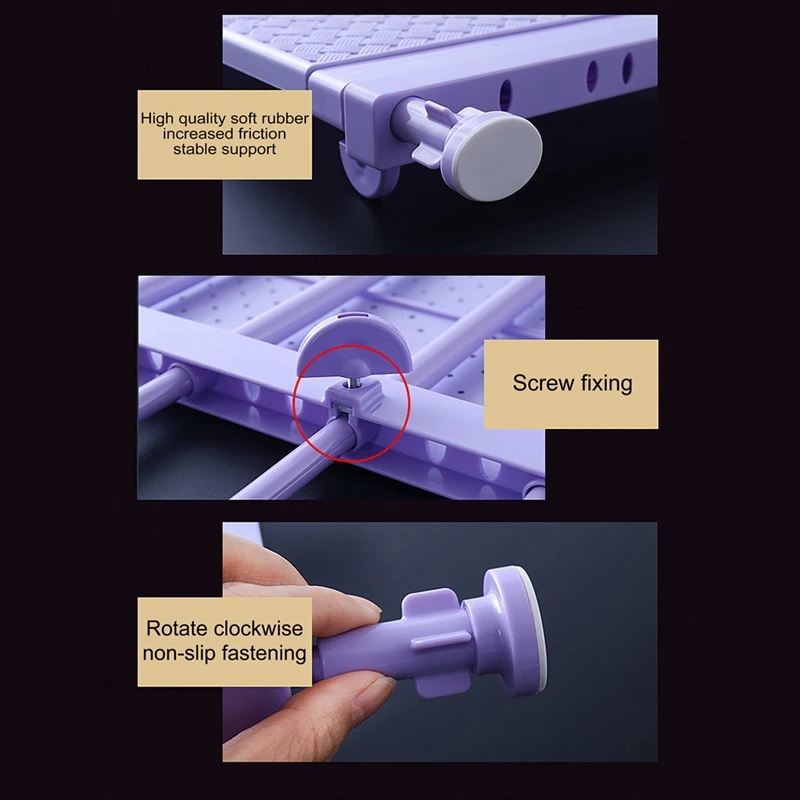 High quality soft rubber
increased friction
stable support

Screw fixing

Rotate clockwise
non-slip fastening