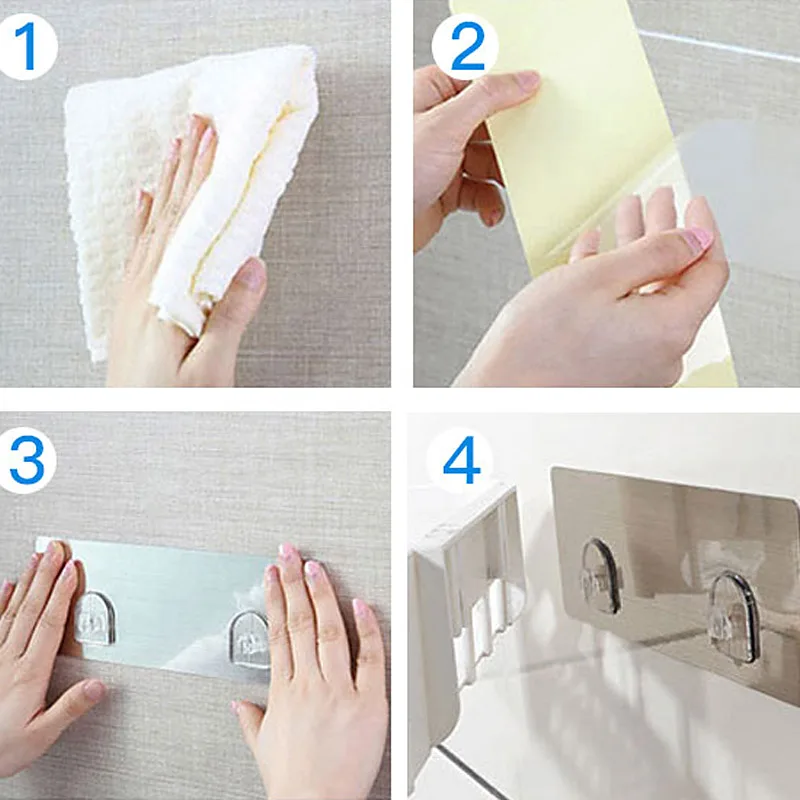 1
2
3
4