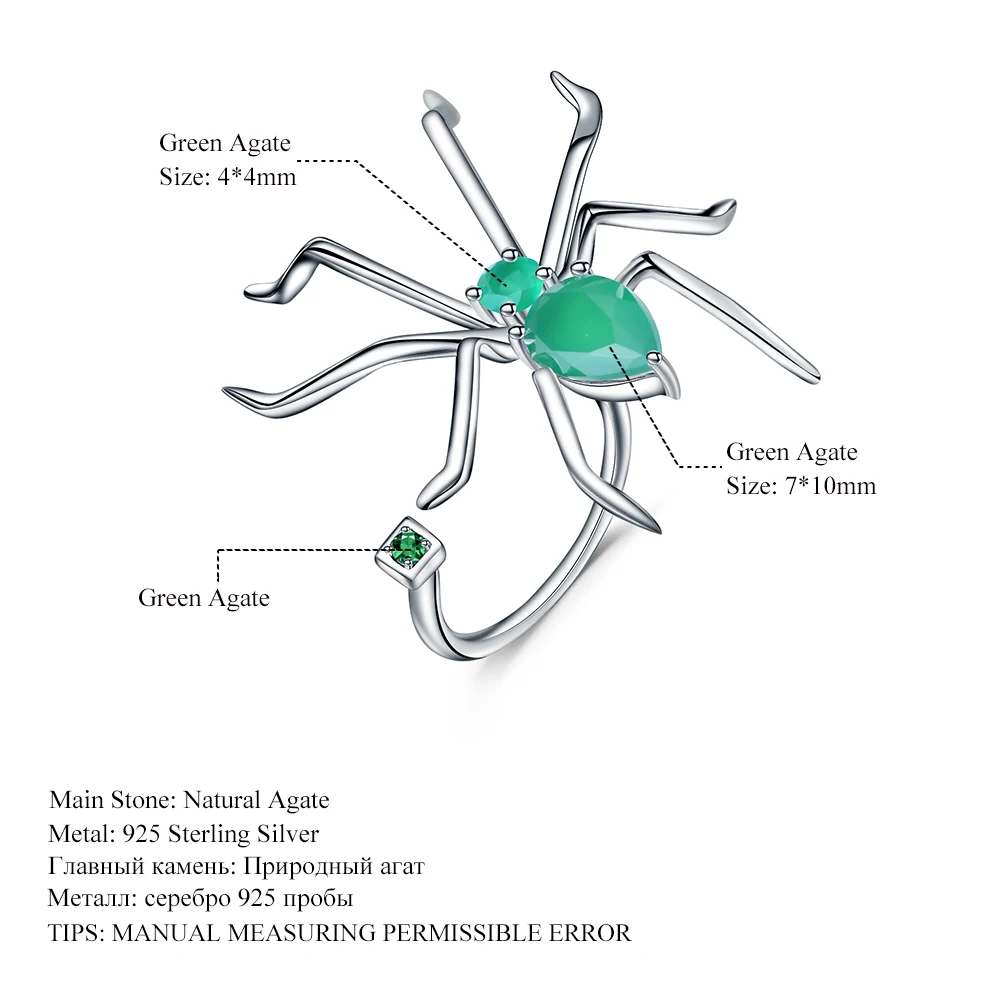 Green Agate
Size: 4*4mm

Green Agate
Size: 7*10mm

Green Agate

Main Stone: Natural Agate
Metal: 925 Sterling Silver
Главный камень: Природный агат
Металл: серебро 925 пробы
TIPS: MANUAL MEASURING PERMISSIBLE ERROR