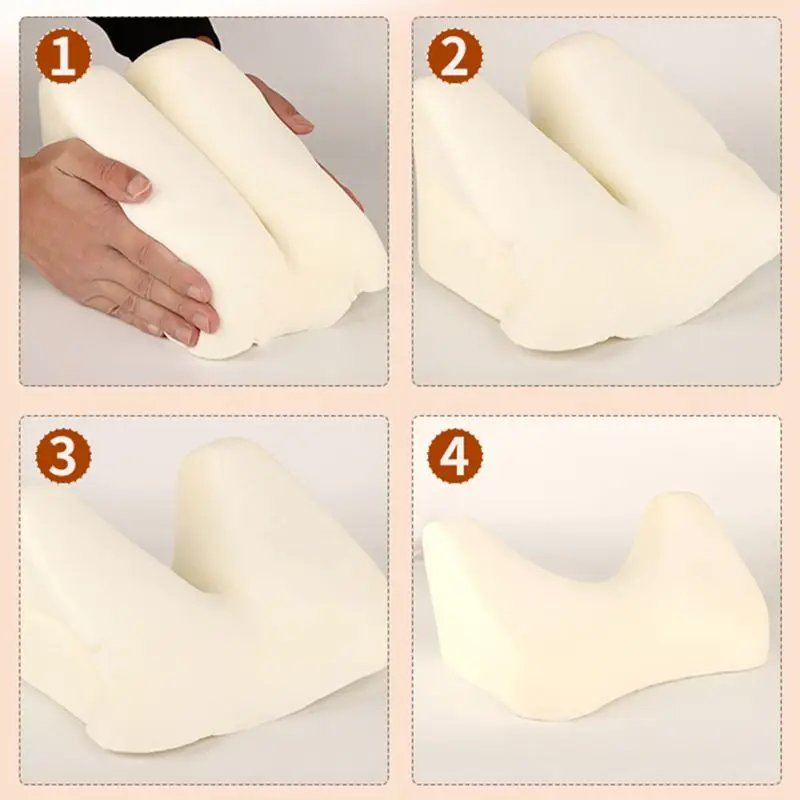 1
2
3
4