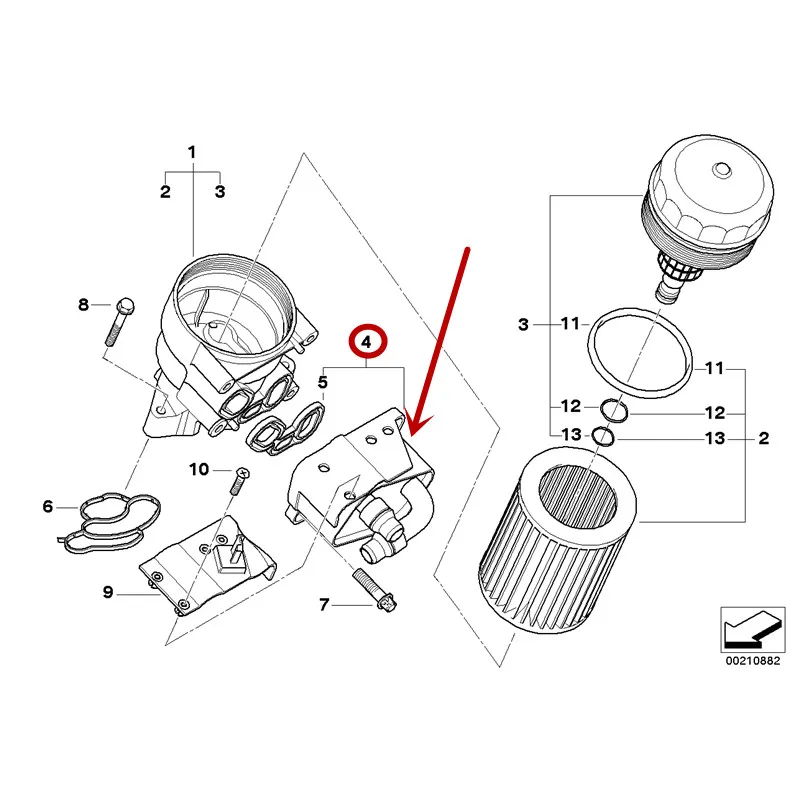 1
2
3
8
4
5
10
6
9
7
3
11
11
12
12
13
13
2
00210882