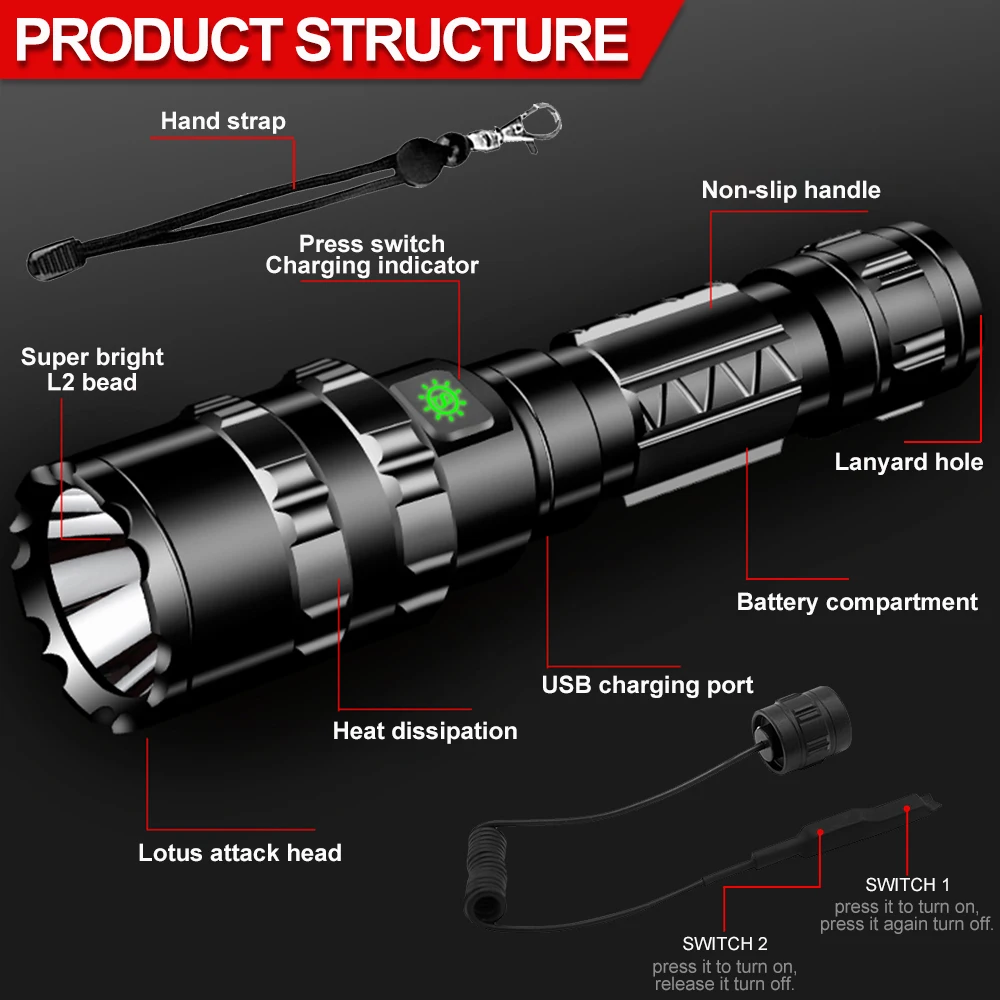 PRODUCT STRUCTURE

Hand strap

Non-slip handle

Press switch
Charging indicator

Super bright
L2 bead

Lanyard hole

Battery compartment

USB charging port

Heat dissipation

Lotus attack head

SWITCH 1
press it to turn on,
press it again turn off.

SWITCH 2
press it to turn on,
release it turn off.