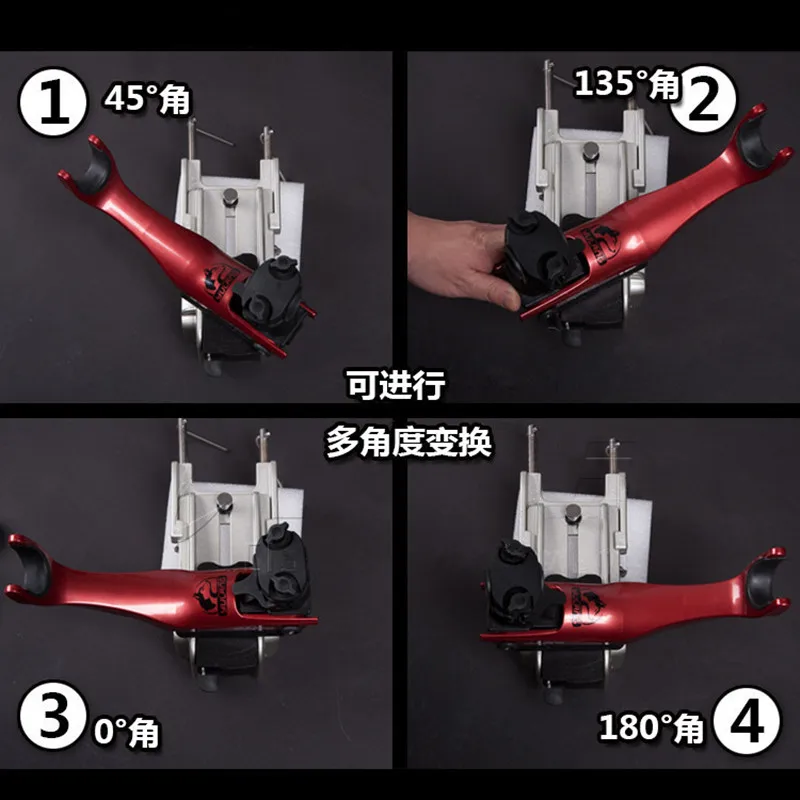 1 45°角

135°角 2

可进行

多角度变换

3 0°角

180°角 4