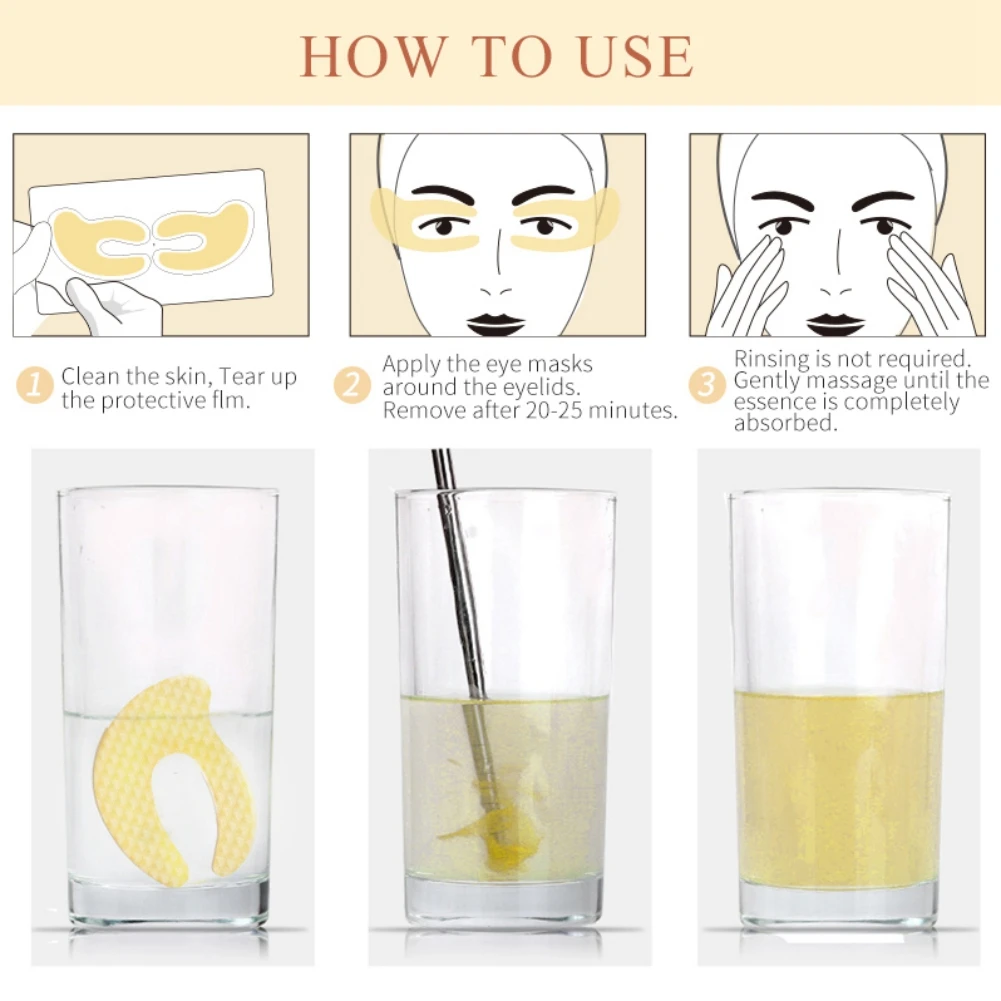 HOW TO USE

1 Clean the skin, Tear up the protective flm.

2 Apply the eye masks around the eyelids. Remove after 20-25 minutes.

3 Rinsing is not required. Gently massage until the essence is completely absorbed.