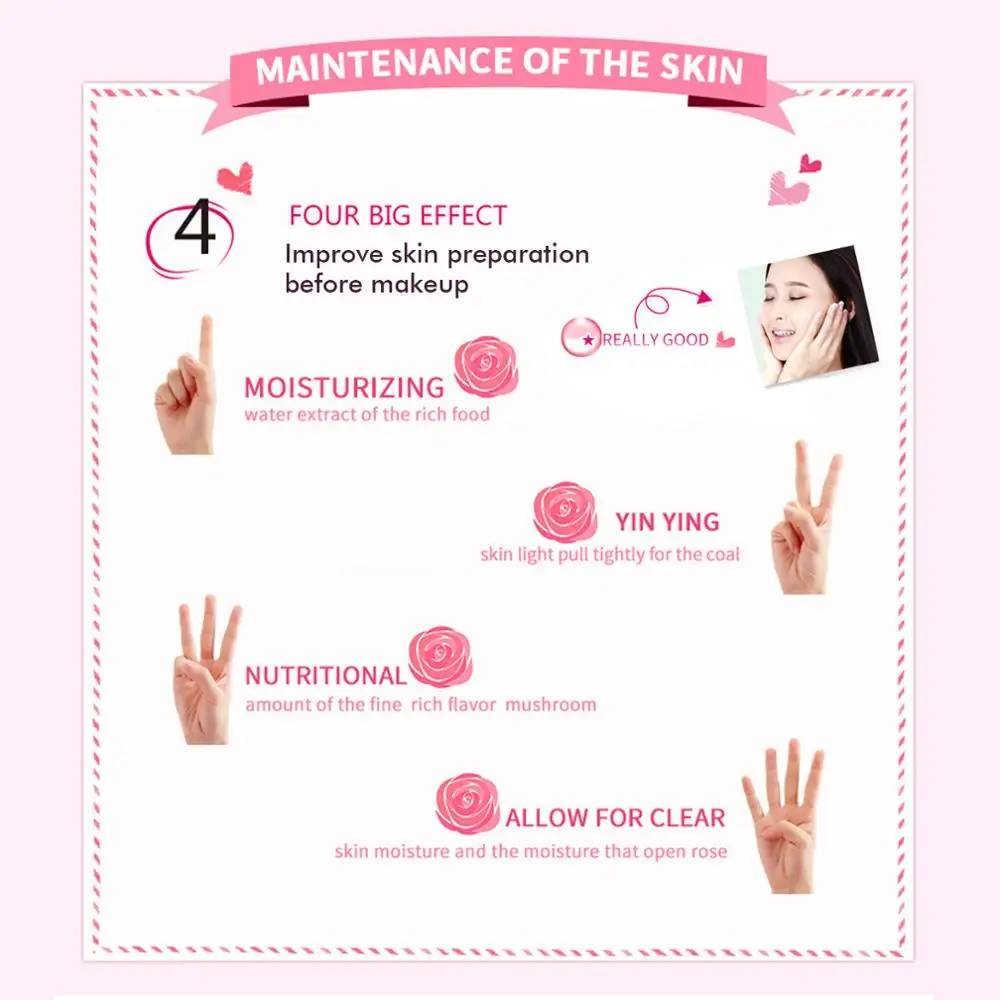 MAINTENANCE OF THE SKIN

4 FOUR BIG EFFECT
Improve skin preparation before makeup

REALLY GOOD

MOISTURIZING
water extract of the rich food

YIN YING
skin light pull tightly for the coal

NUTRITIONAL
amount of the fine rich flavor mushroom

ALLOW FOR CLEAR
skin moisture and the moisture that open rose