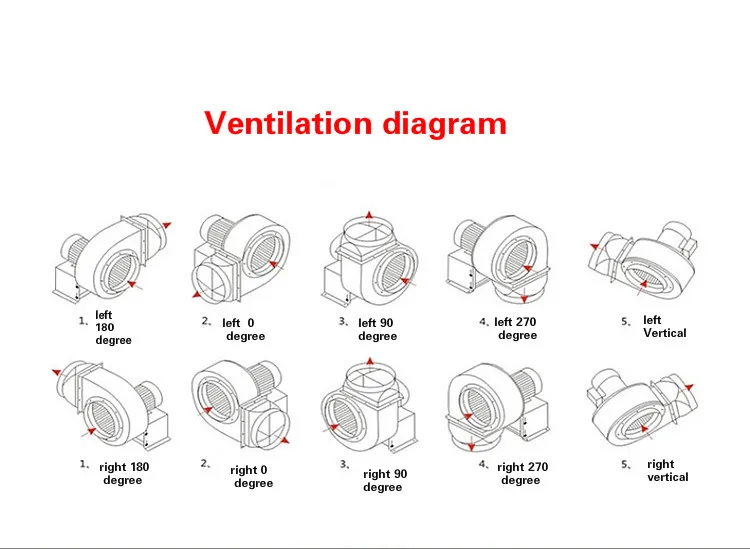 Ventilation diagram

1、left 180 degree

2、left 0 degree

3、left 90 degree

4、left 270 degree

5、left Vertical

1、right 180 degree

2、right 0 degree

3、right 90 degree

4、right 270 degree

5、right vertical