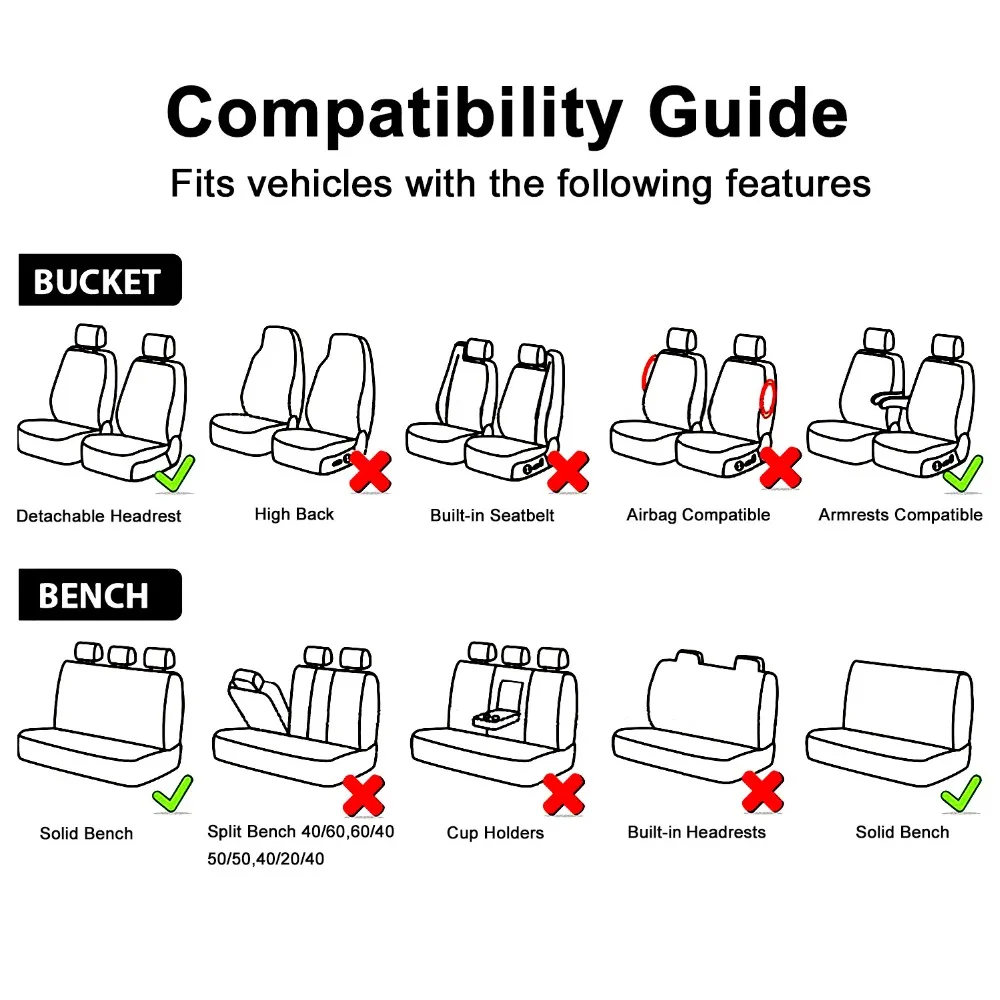 Compatibility Guide

Fits vehicles with the following features

BUCKET

Detachable Headrest

High Back

Built-in Seatbelt

Airbag Compatible

Armrests Compatible

BENCH

Solid Bench

Split Bench 40/60,60/40 50/50,40/20/40

Cup Holders

Built-in Headrests

Solid Bench