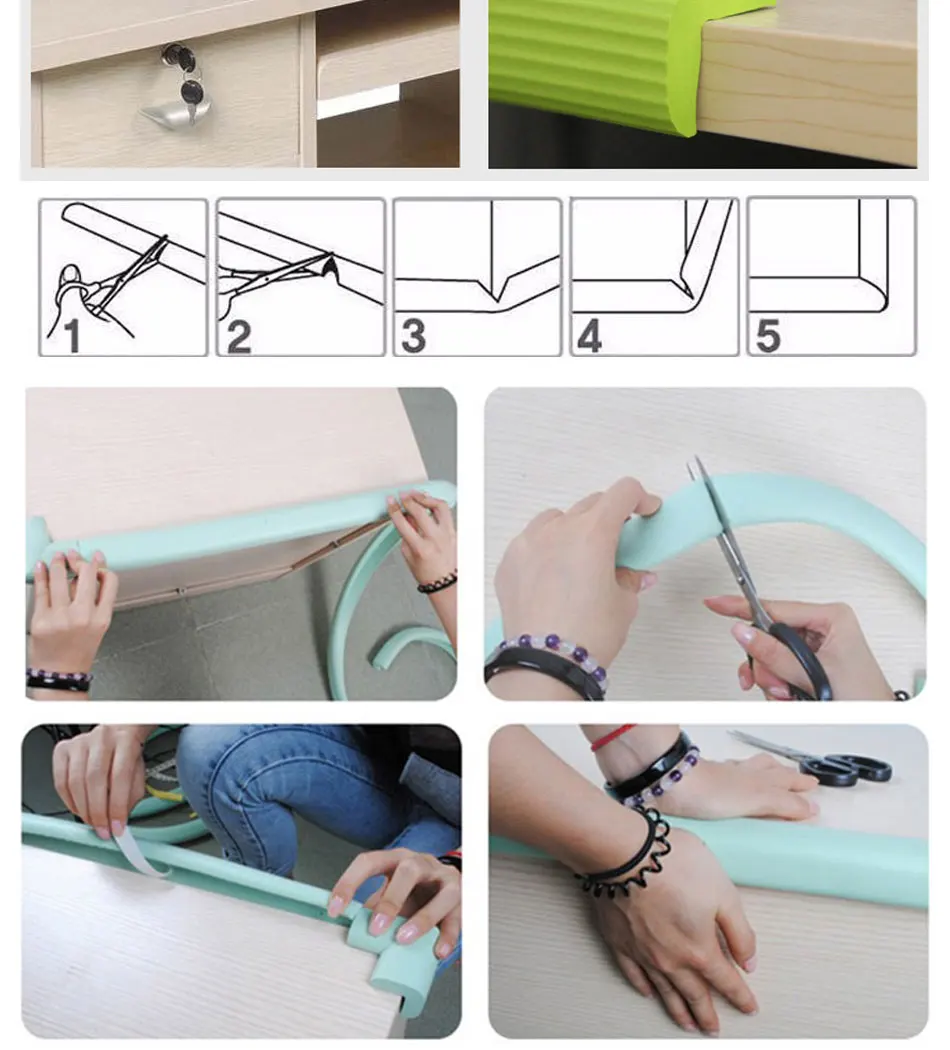 1

2

3

4

5