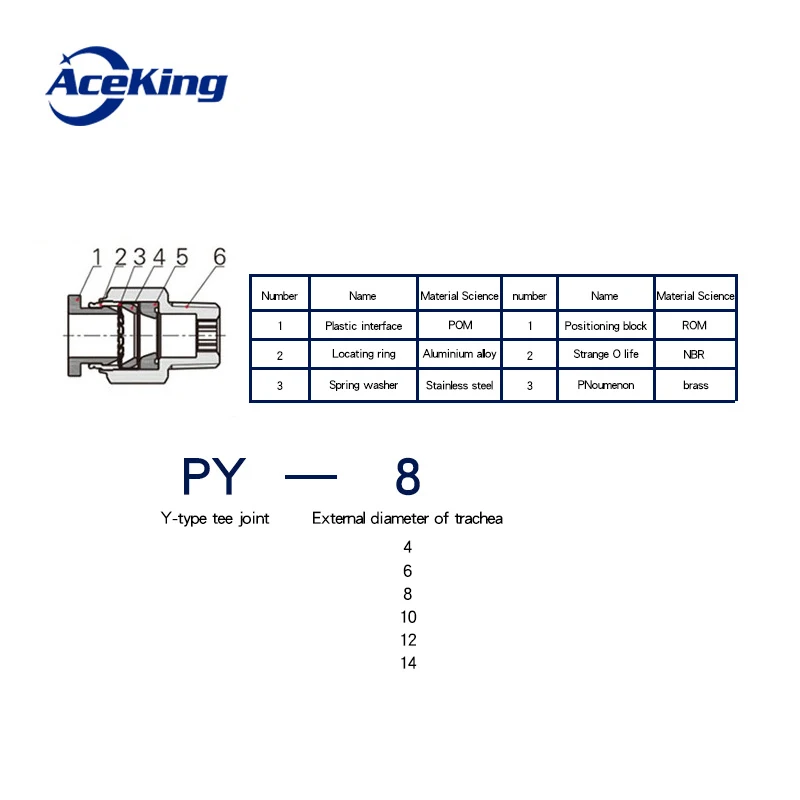 AceKing

1 2 3 4 5 6

| Number | Name | Material Science | number | Name | Material Science |
|---|---|---|---|---|---|
| 1 | Plastic interface | POM | 1 | Positioning block | ROM |
| 2 | Locating ring | Aluminium alloy | 2 | Strange O life | NBR |
| 3 | Spring washer | Stainless steel | 3 | PNoumenon | brass |

PY — 8

Y-type tee joint

External diameter of trachea

4
6
8
10
12
14