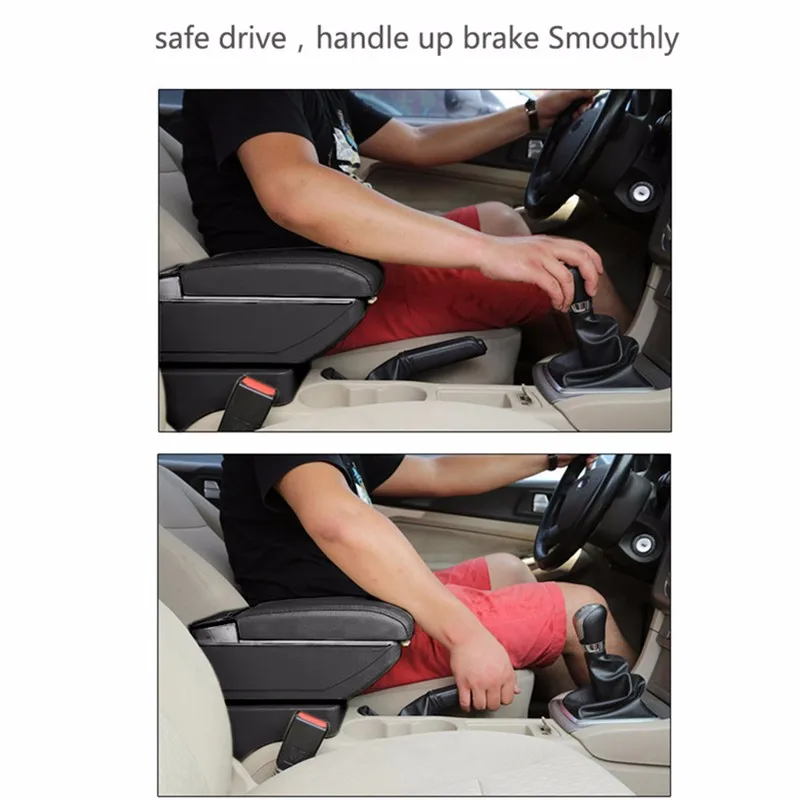 safe drive , handle up brake Smoothly