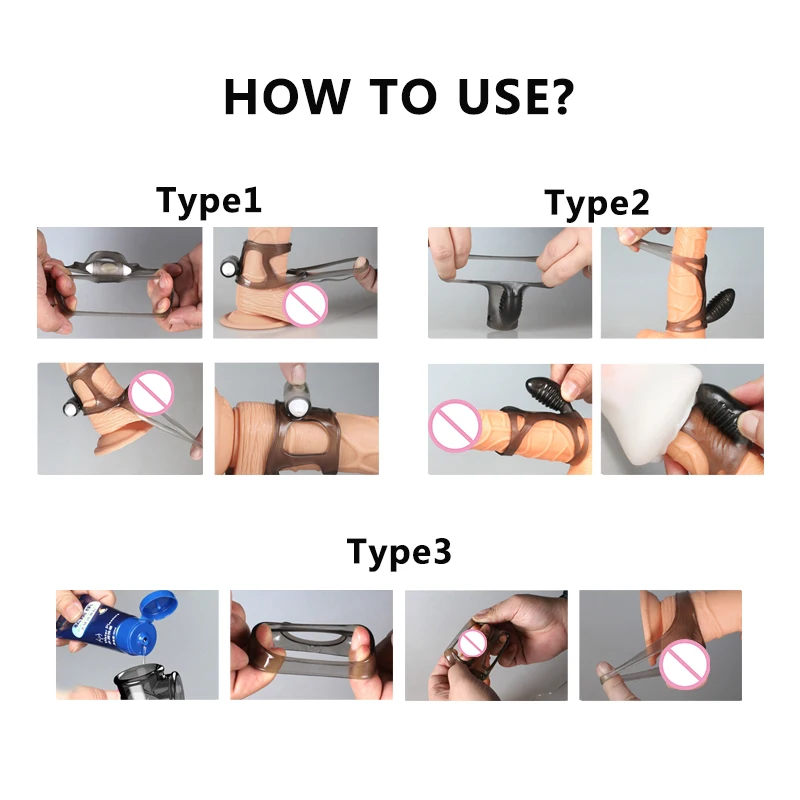 HOW TO USE?

Type1

Type2

Type3