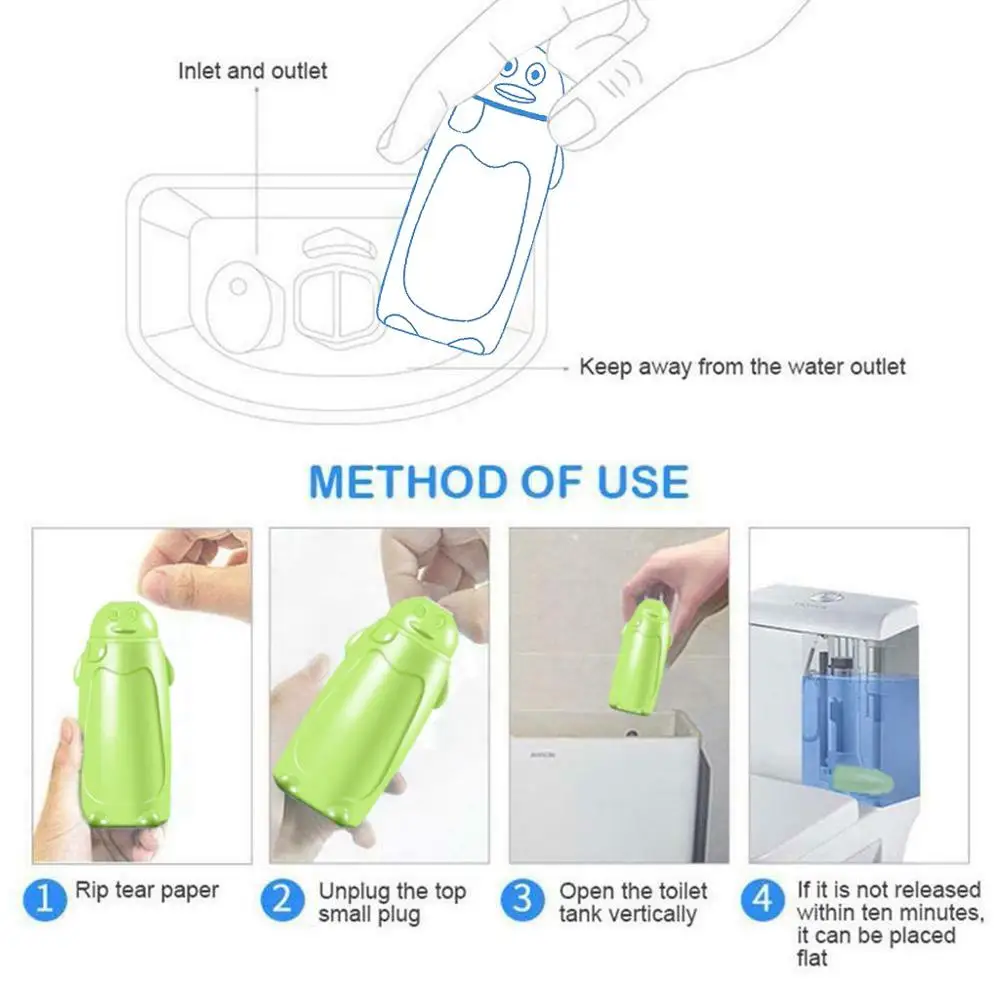 Inlet and outlet

Keep away from the water outlet

METHOD OF USE

1 Rip tear paper

2 Unplug the top small plug

3 Open the toilet tank vertically

4 If it is not released within ten minutes, it can be placed flat