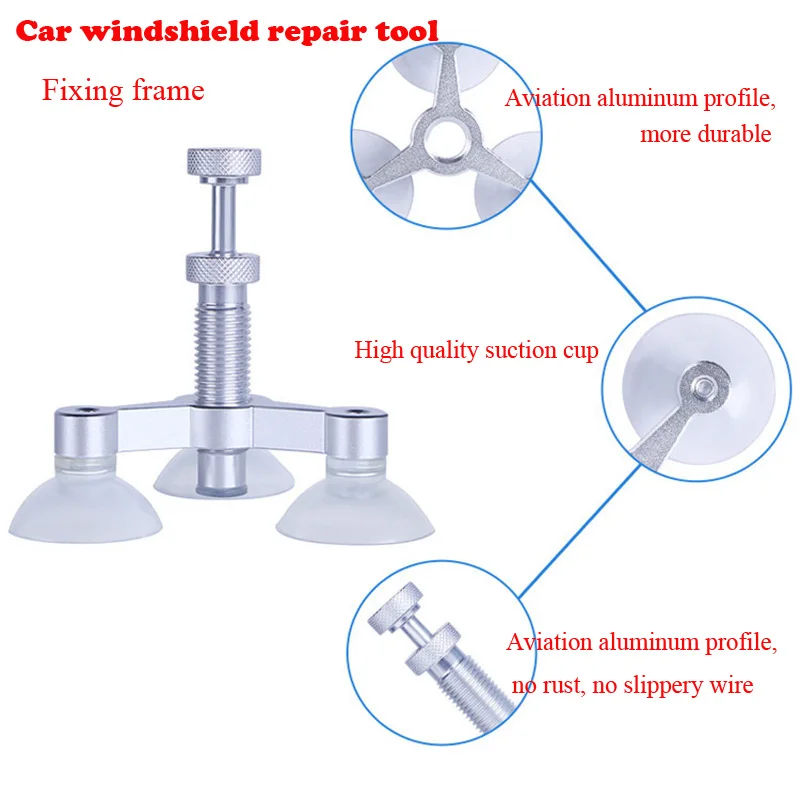 Car windshield repair tool

Fixing frame

Aviation aluminum profile, more durable

High quality suction cup

Aviation aluminum profile, no rust, no slippery wire