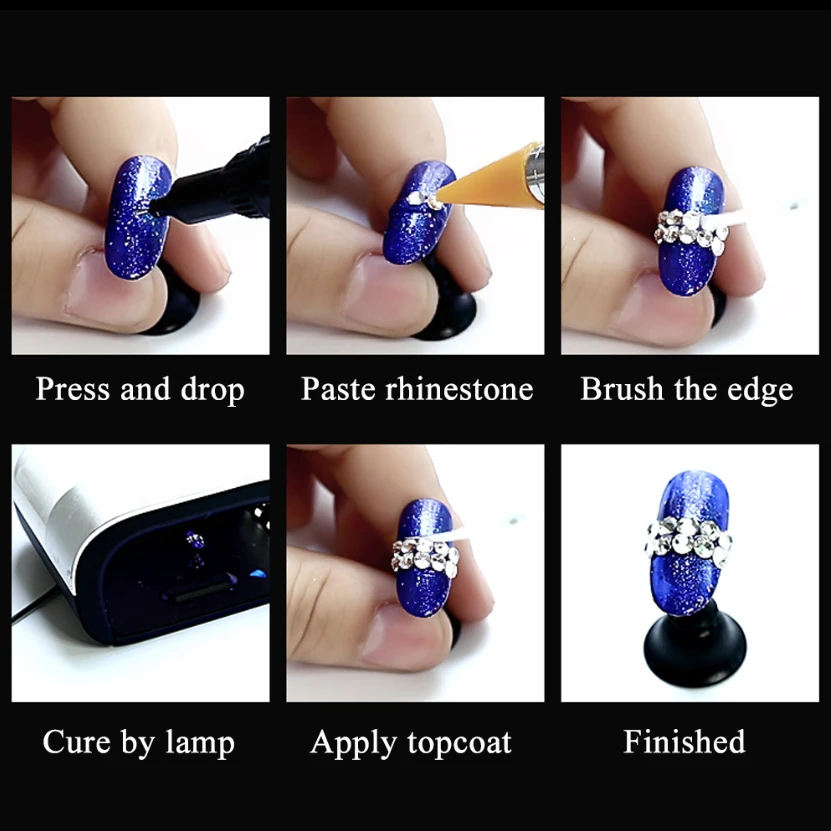 Press and drop

Paste rhinestone

Brush the edge

Cure by lamp

Apply topcoat

Finished