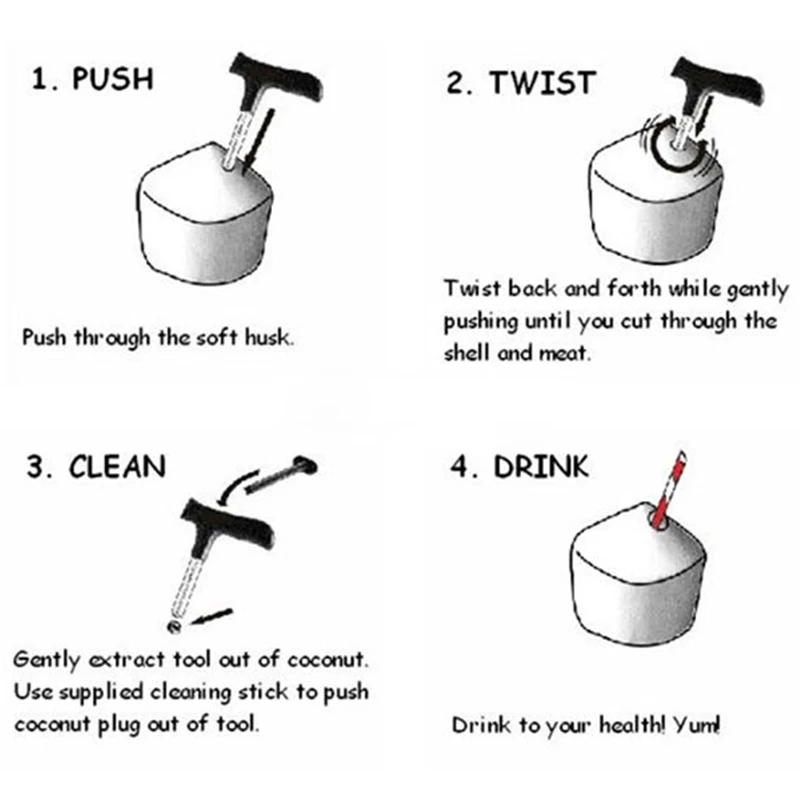 1. PUSH

Push through the soft husk.

2. TWIST

Twist back and forth while gently pushing until you cut through the shell and meat.

3. CLEAN

Gently extract tool out of coconut. Use supplied cleaning stick to push coconut plug out of tool.

4. DRINK

Drink to your health! Yum!