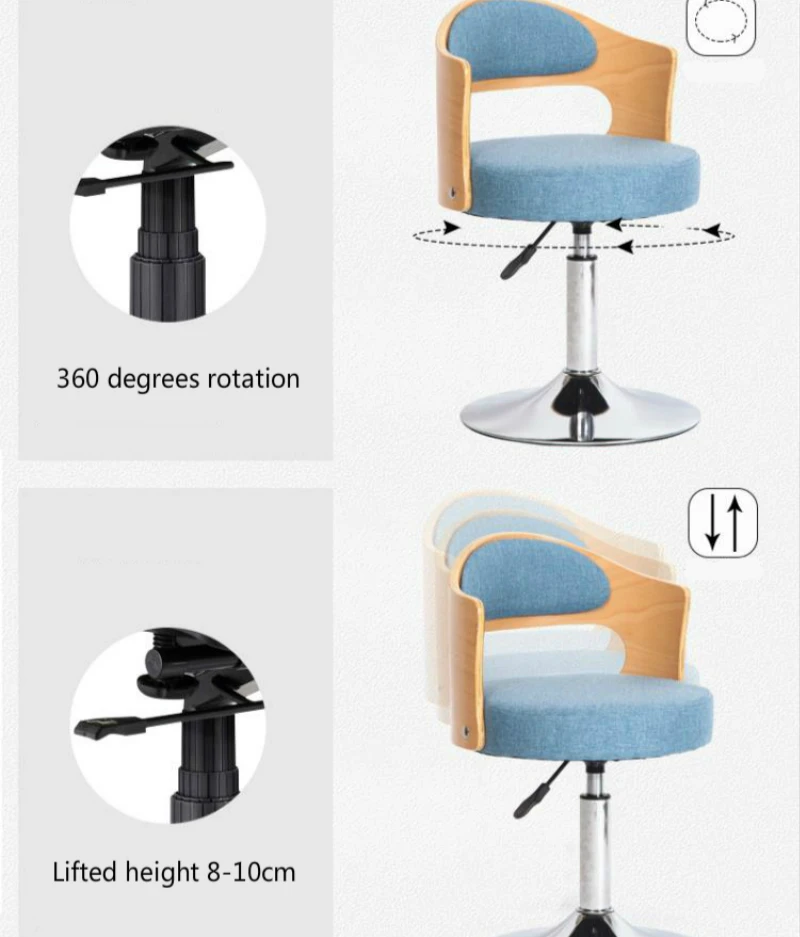 360 degrees rotation

Lifted height 8-10cm