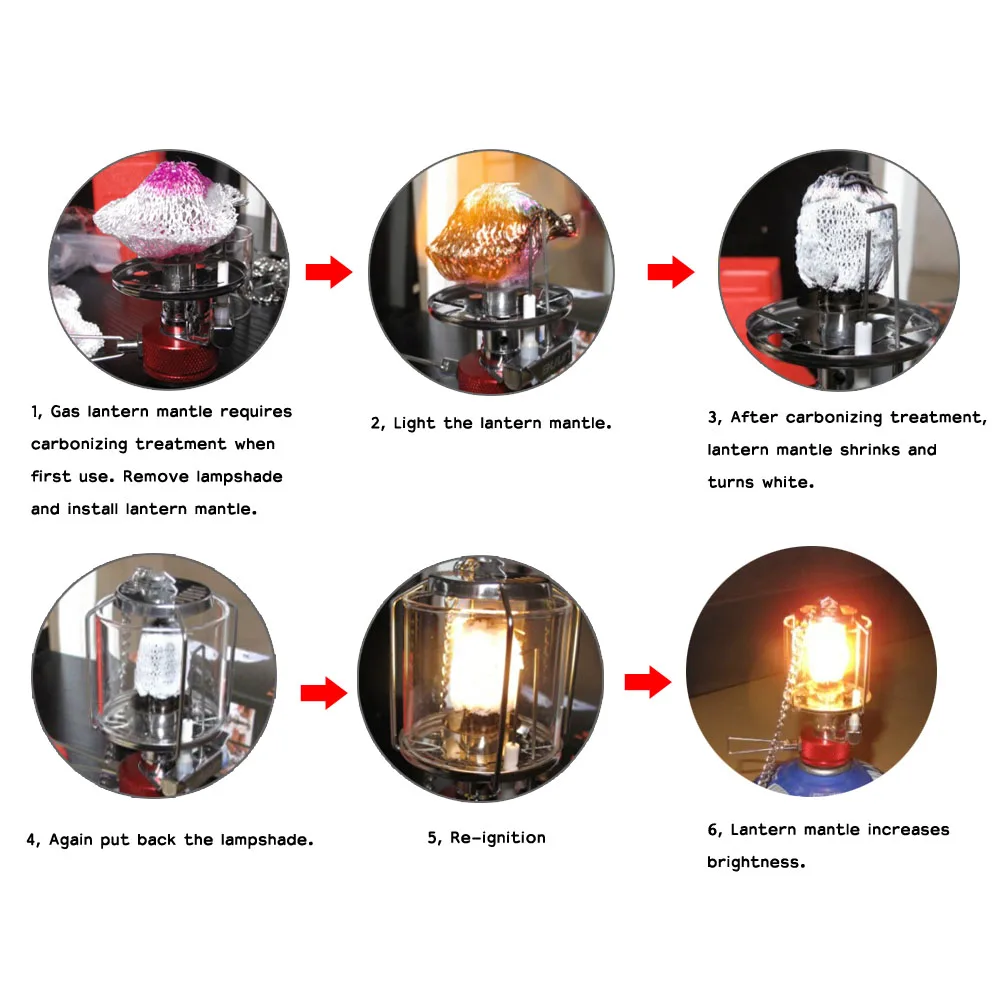 1, Gas lantern mantle requires carbonizing treatment when first use. Remove lampshade and install lantern mantle.

2, Light the lantern mantle.

3, After carbonizing treatment, lantern mantle shrinks and turns white.

4, Again put back the lampshade.

5, Re-ignition

6, Lantern mantle increases brightness.