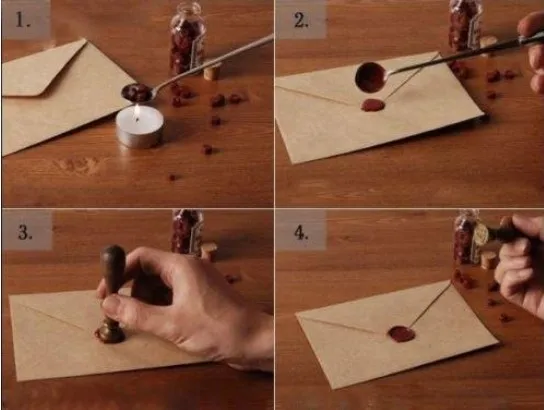 1.

2.

3.

4.