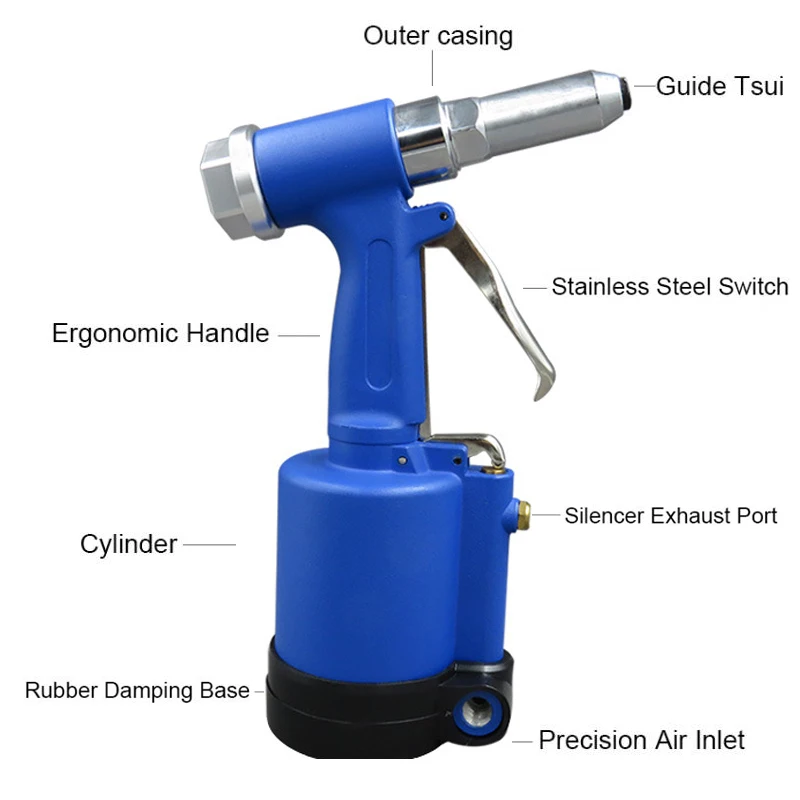 Outer casing

Guide Tsui

Stainless Steel Switch

Ergonomic Handle

Silencer Exhaust Port

Cylinder

Rubber Damping Base

Precision Air Inlet