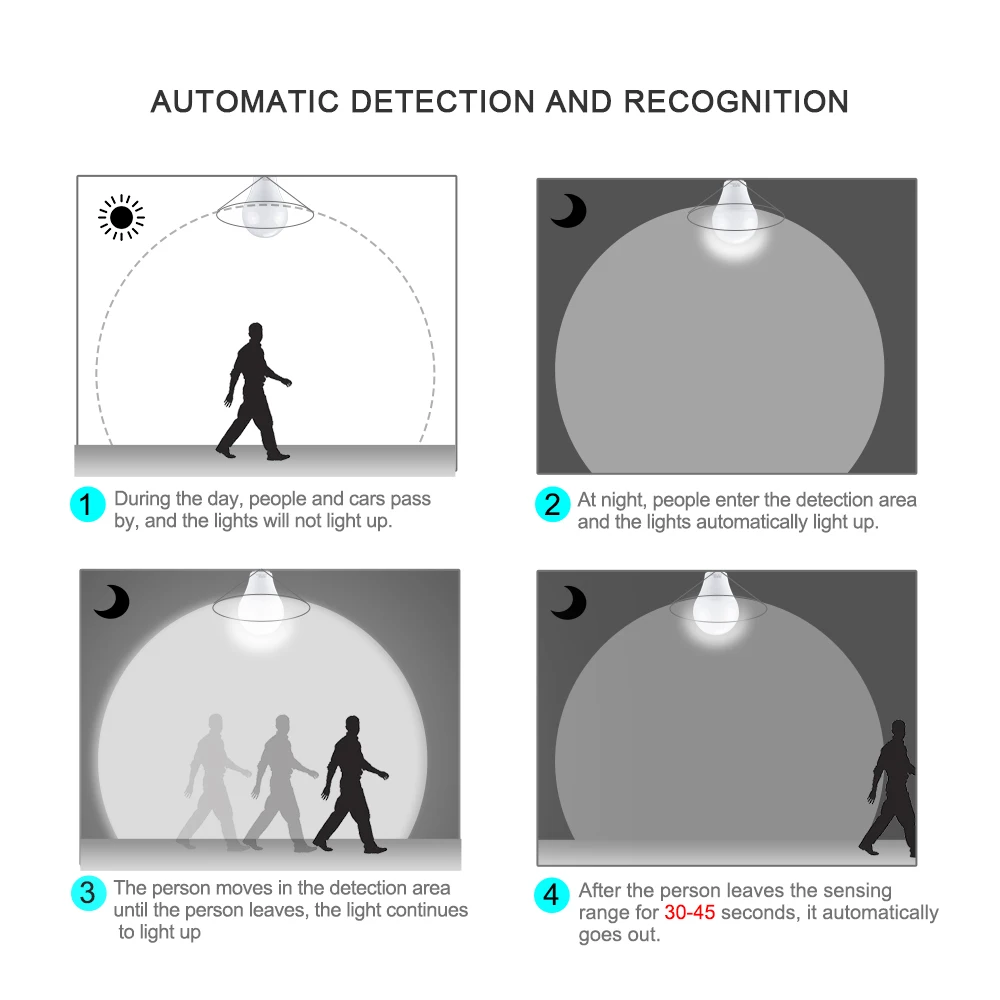 AUTOMATIC DETECTION AND RECOGNITION

1 During the day, people and cars pass by, and the lights will not light up.

2 At night, people enter the detection area and the lights automatically light up.

3 The person moves in the detection area until the person leaves, the light continues to light up

4 After the person leaves the sensing range for 30-45 seconds, it automatically goes out.