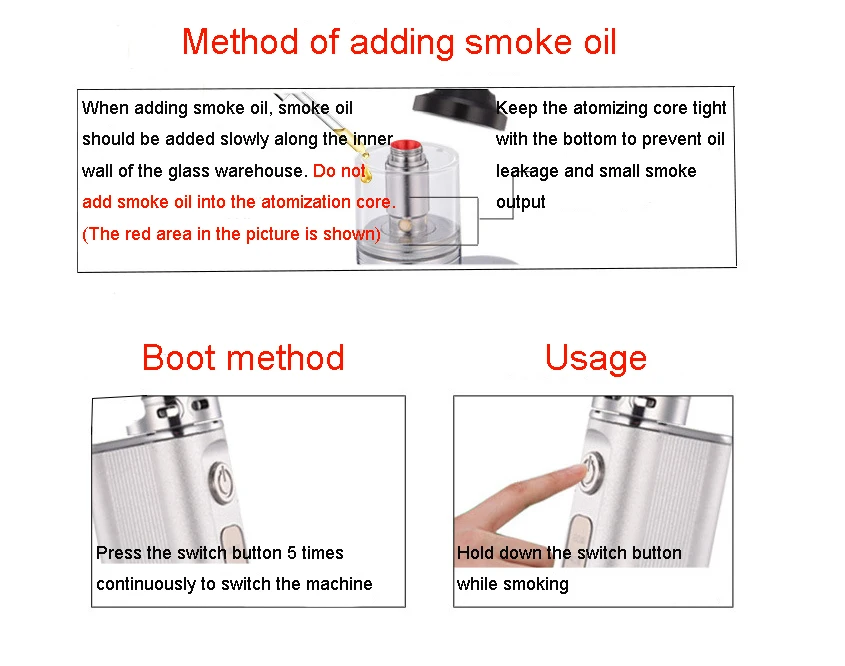 Method of adding smoke oil

When adding smoke oil, smoke oil should be added slowly along the inner wall of the glass warehouse. Do not add smoke oil into the atomization core. (The red area in the picture is shown)

Keep the atomizing core tight with the bottom to prevent oil leakage and small smoke output

Boot method

Press the switch button 5 times continuously to switch the machine

Usage

Hold down the switch button while smoking