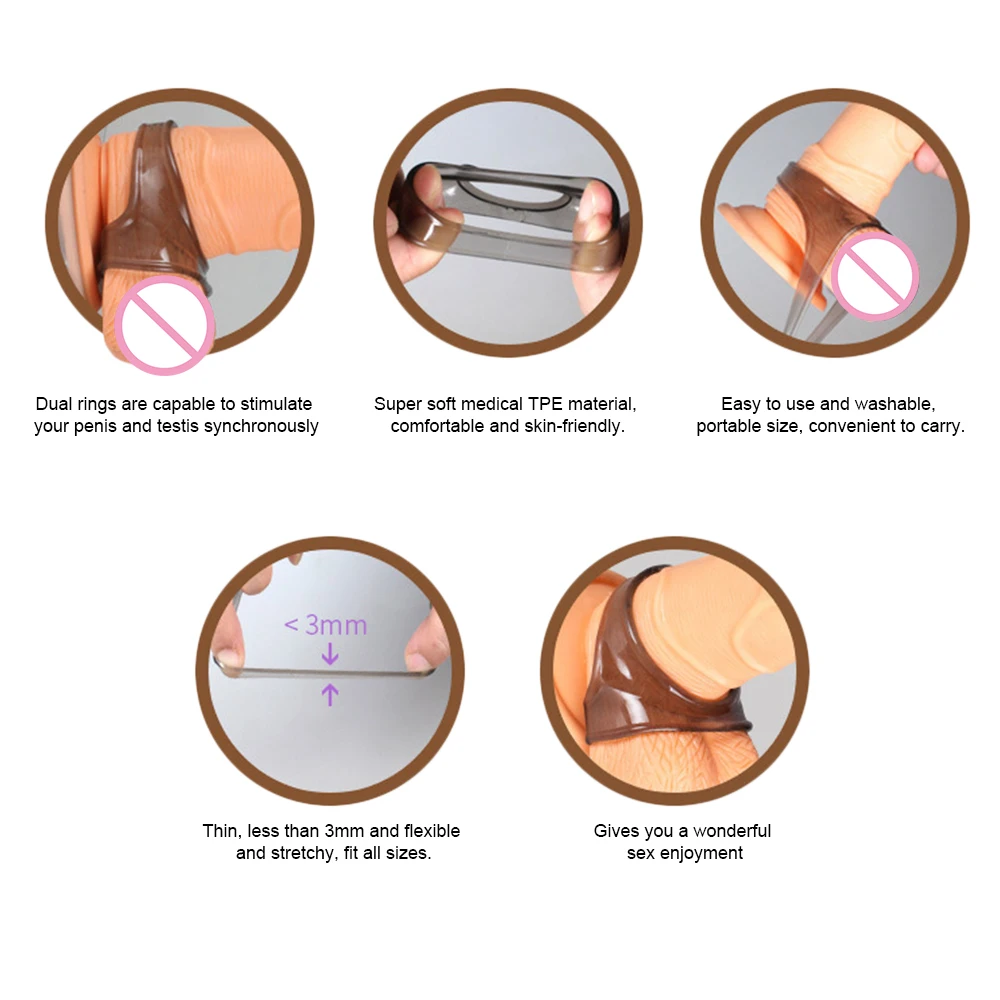 Dual rings are capable to stimulate your penis and testis synchronously

Super soft medical TPE material, comfortable and skin-friendly.

Easy to use and washable, portable size, convenient to carry.

< 3mm

Thin, less than 3mm and flexible and stretchy, fit all sizes.

Gives you a wonderful sex enjoyment