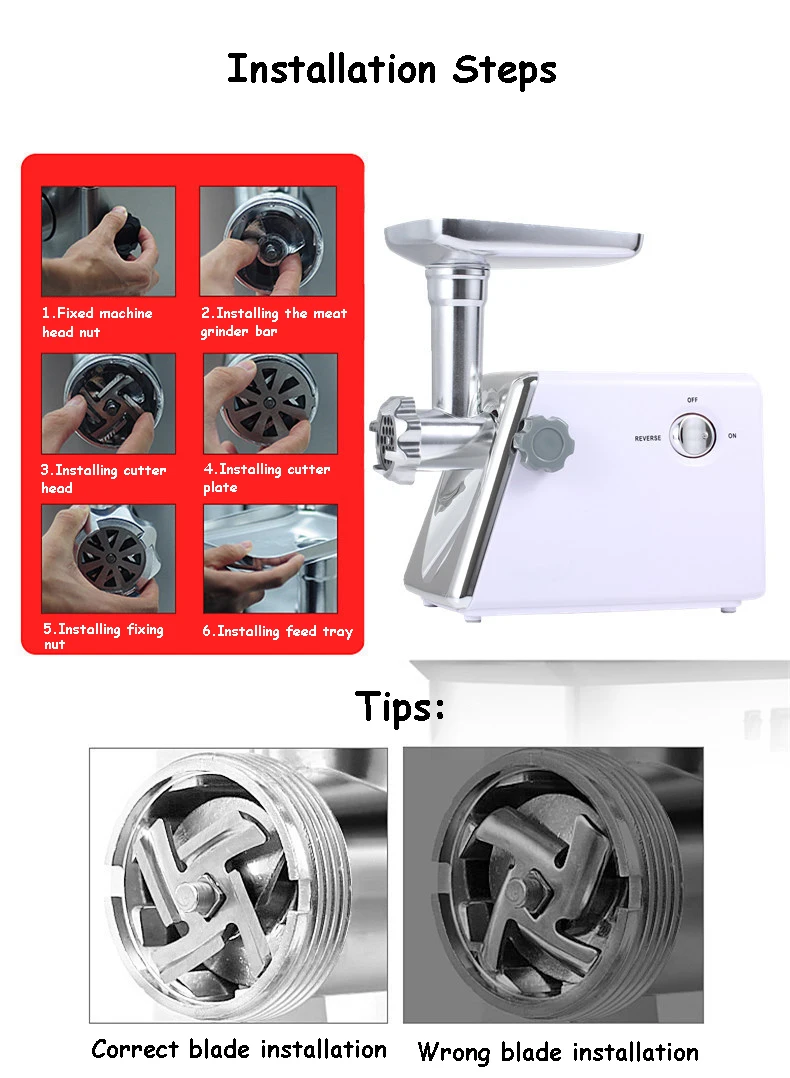 Installation Steps

1.Fixed machine head nut

2.Installing the meat grinder bar

3.Installing cutter head

4.Installing cutter plate

5.Installing fixing nut

6.Installing feed tray

OFF

REVERSE

ON

Tips:

Correct blade installation

Wrong blade installation